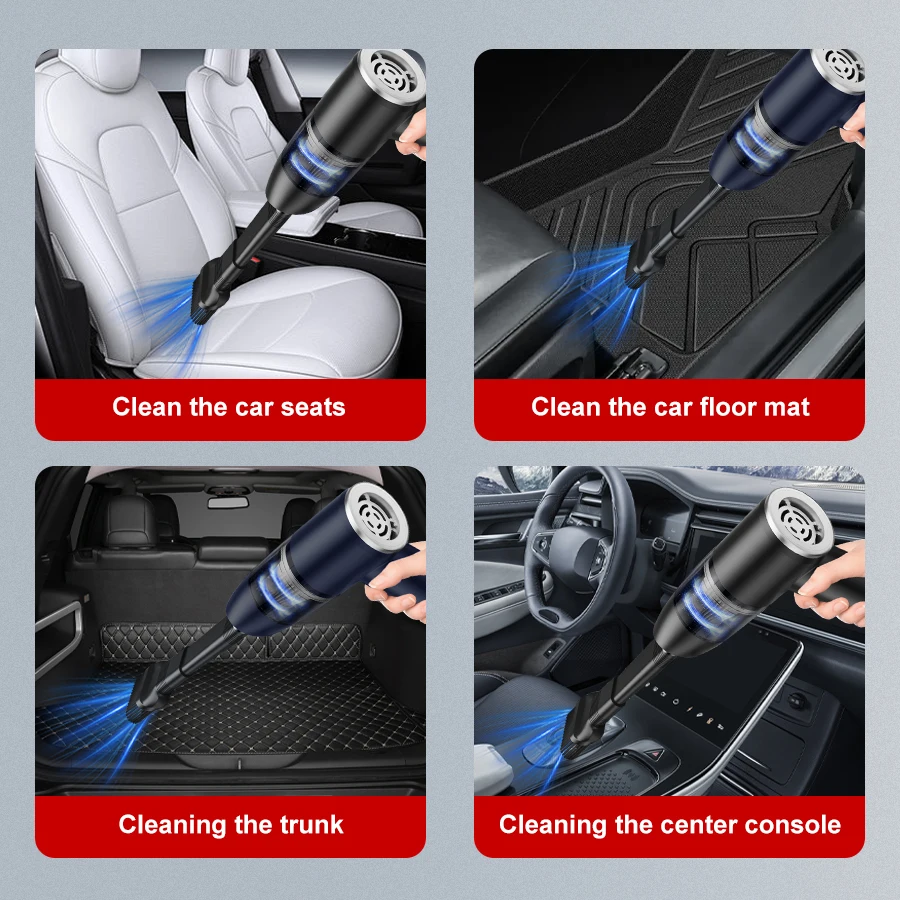 Clean the car seats

Clean the car floor mat

Cleaning the trunk

Cleaning the center console