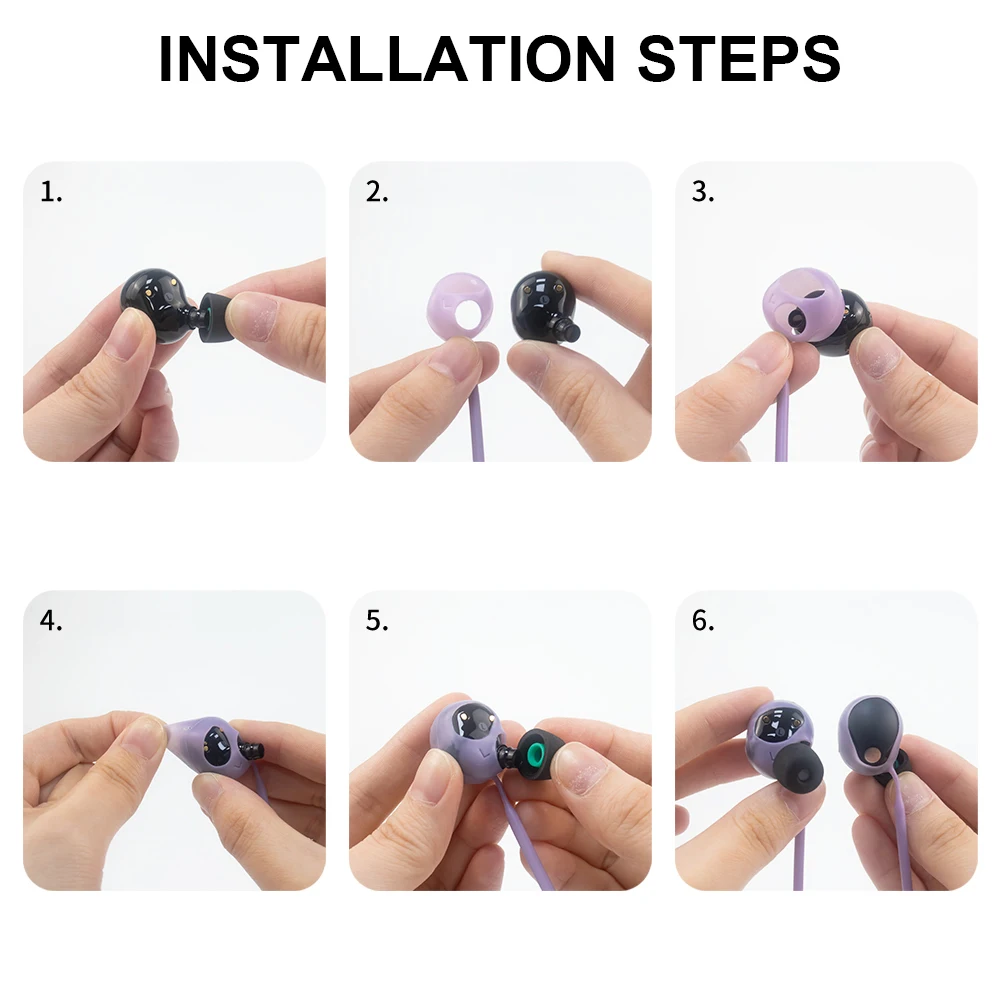 INSTALLATION STEPS

1.

2.

3.

4.

5.

6.