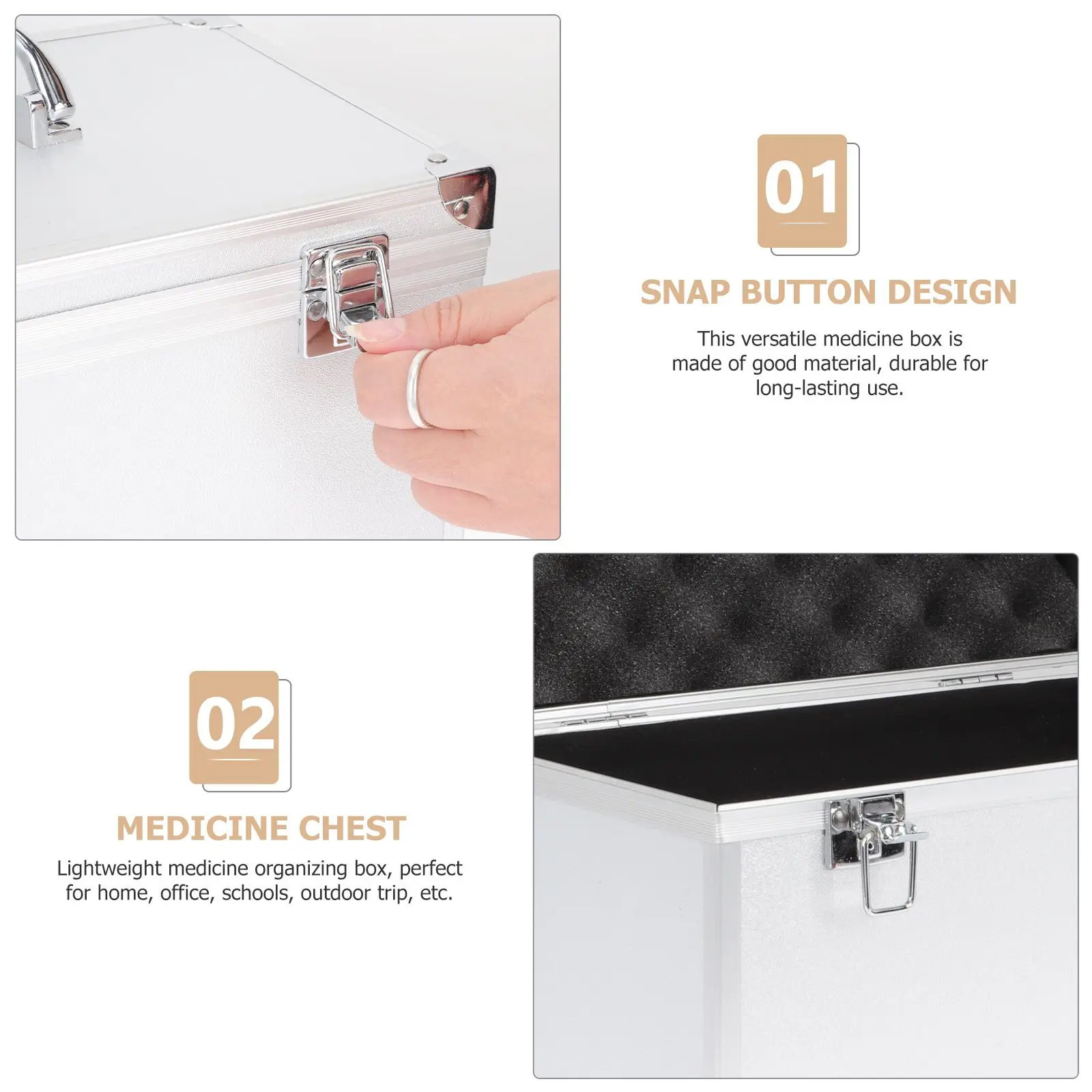 01

SNAP BUTTON DESIGN

This versatile medicine box is made of good material, durable for long-lasting use.

02

MEDICINE CHEST

Lightweight medicine organizing box, perfect for home, office, schools, outdoor trip, etc.