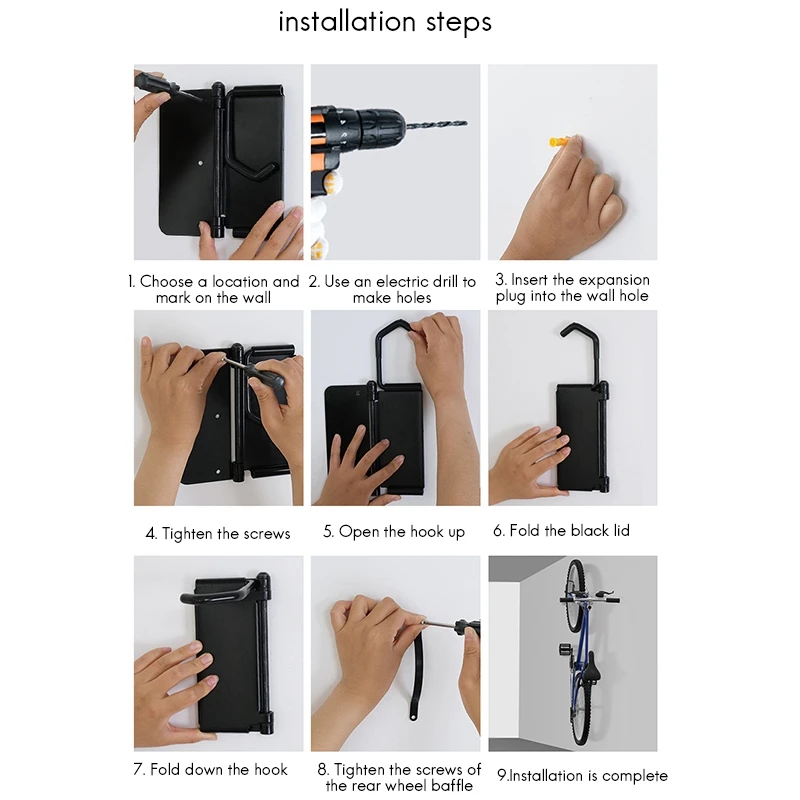 installation steps

1. Choose a location and mark on the wall

2. Use an electric drill to make holes

3. Insert the expansion plug into the wall hole

4. Tighten the screws

5. Open the hook up

6. Fold the black lid

7. Fold down the hook

8. Tighten the screws of the rear wheel baffle

9.Installation is complete