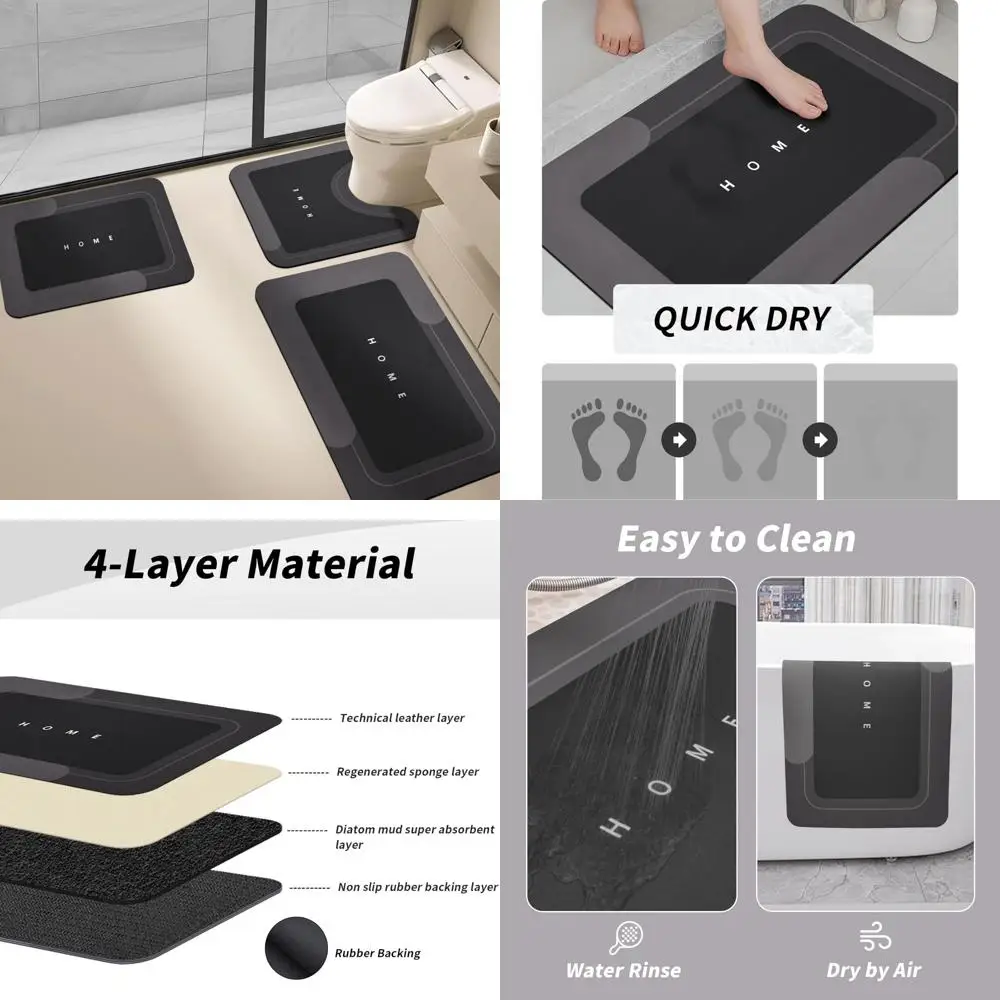 HOME

HOME

HOME

HOME

QUICK DRY

4-Layer Material

HOME

Technical leather layer

Regenerated sponge layer

Diatom mud super absorbent layer

Non slip rubber backing layer

Rubber Backing

Easy to Clean

HOME

HOME

Water Rinse

Dry by Air