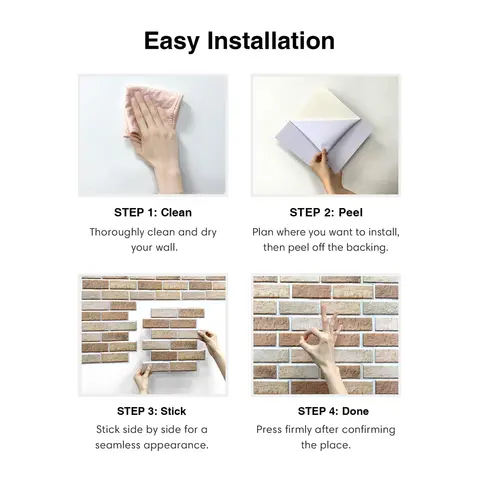 Easy Installation

STEP 1: Clean
Thoroughly clean and dry your wall.

STEP 2: Peel
Plan where you want to install, then peel off the backing.

STEP 3: Stick
Stick side by side for a seamless appearance.

STEP 4: Done
Press firmly after confirming the place.