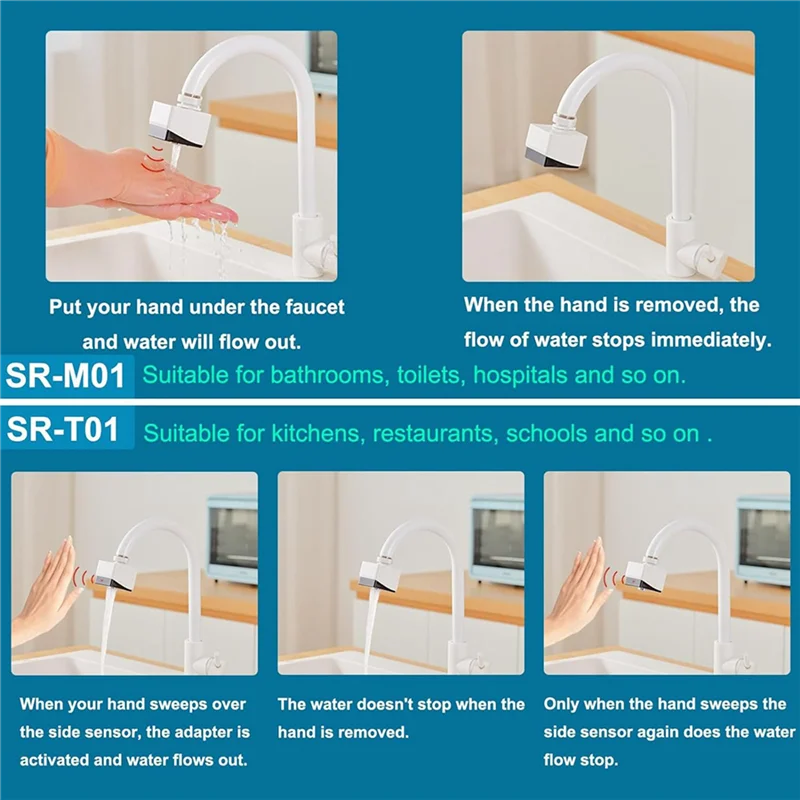 Put your hand under the faucet and water will flow out.

When the hand is removed, the flow of water stops immediately.

SR-M01 Suitable for bathrooms, toilets, hospitals and so on.

SR-T01 Suitable for kitchens, restaurants, schools and so on .

When your hand sweeps over the side sensor, the adapter is activated and water flows out.

The water doesn't stop when the hand is removed.

Only when the hand sweeps the side sensor again does the water flow stop.