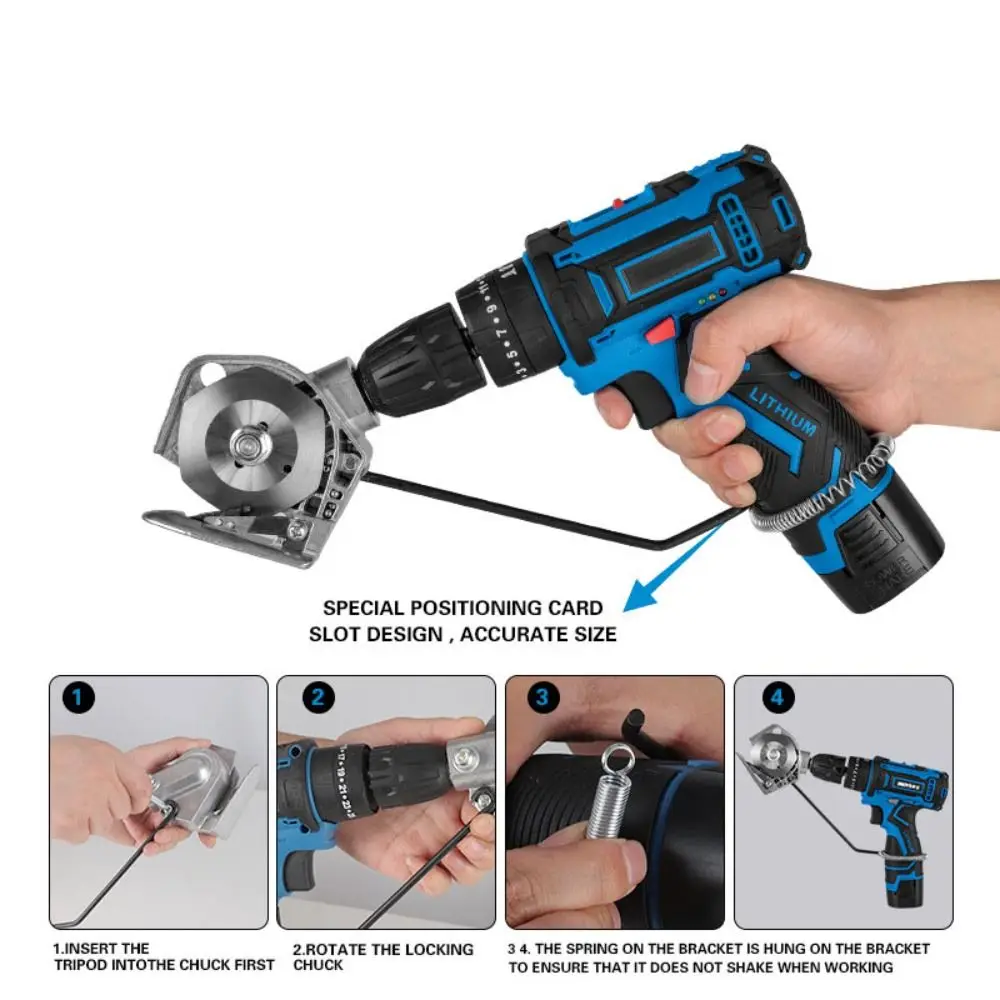 LITHIUM

SPECIAL POSITIONING CARD SLOT DESIGN , ACCURATE SIZE

1

2

3

4

1.INSERT THE TRIPOD INTOTHE CHUCK FIRST

2.ROTATE THE LOCKING CHUCK

3 4. THE SPRING ON THE BRACKET IS HUNG ON THE BRACKET TO ENSURE THAT IT DOES NOT SHAKE WHEN WORKING