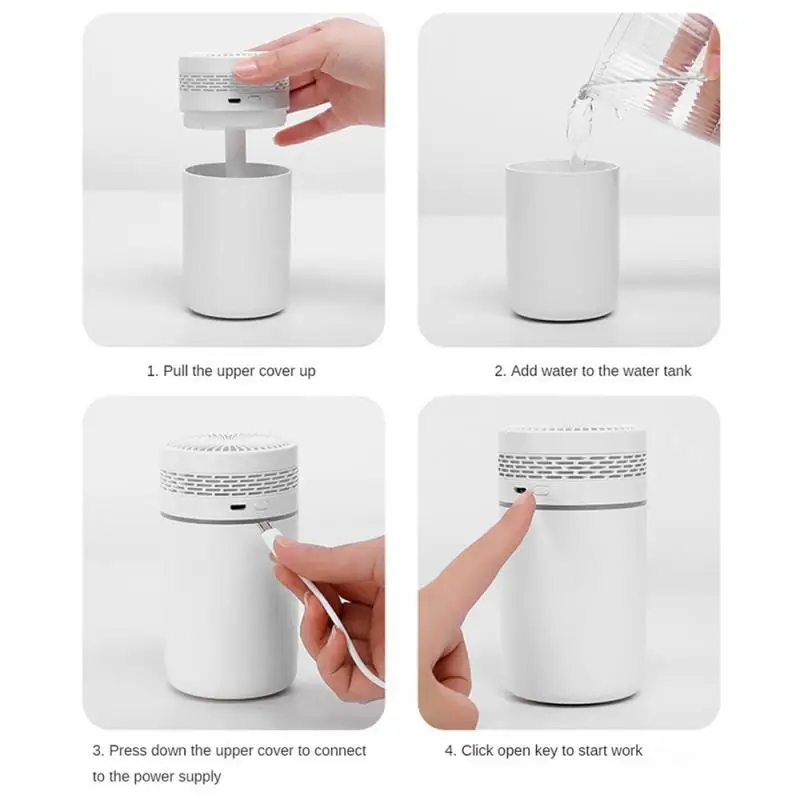 1. Pull the upper cover up

2. Add water to the water tank

3. Press down the upper cover to connect to the power supply

4. Click open key to start work