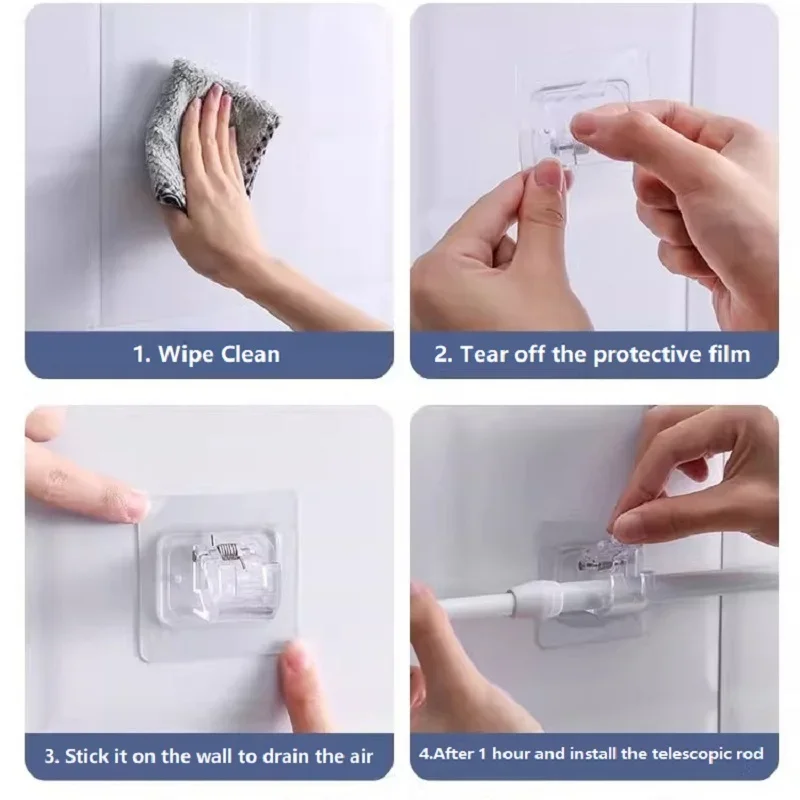 1. Wipe Clean

2. Tear off the protective film

3. Stick it on the wall to drain the air

4.After 1 hour and install the telescopic rod