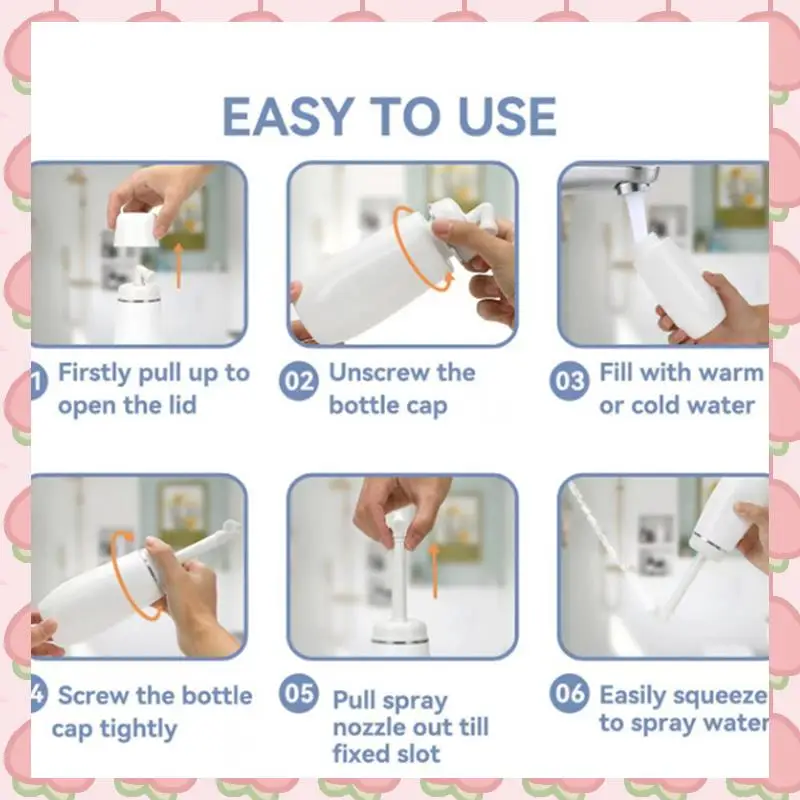 EASY TO USE

1 Firstly pull up to open the lid

02 Unscrew the bottle cap

03 Fill with warm or cold water

4 Screw the bottle cap tightly

05 Pull spray nozzle out till fixed slot

06 Easily squeeze to spray water