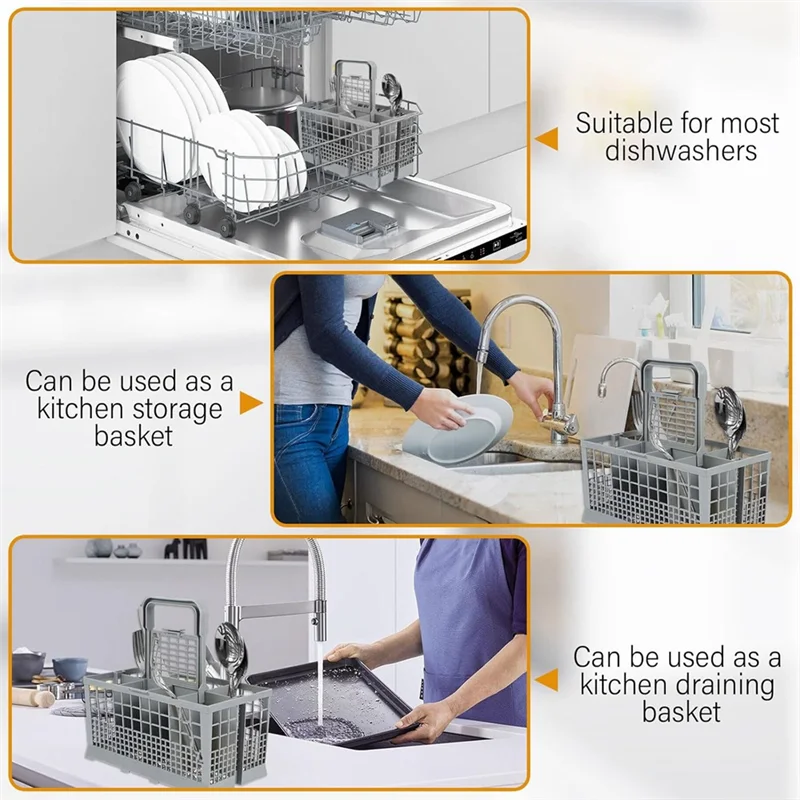 Suitable for most dishwashers

Can be used as a kitchen storage basket

Can be used as a kitchen draining basket