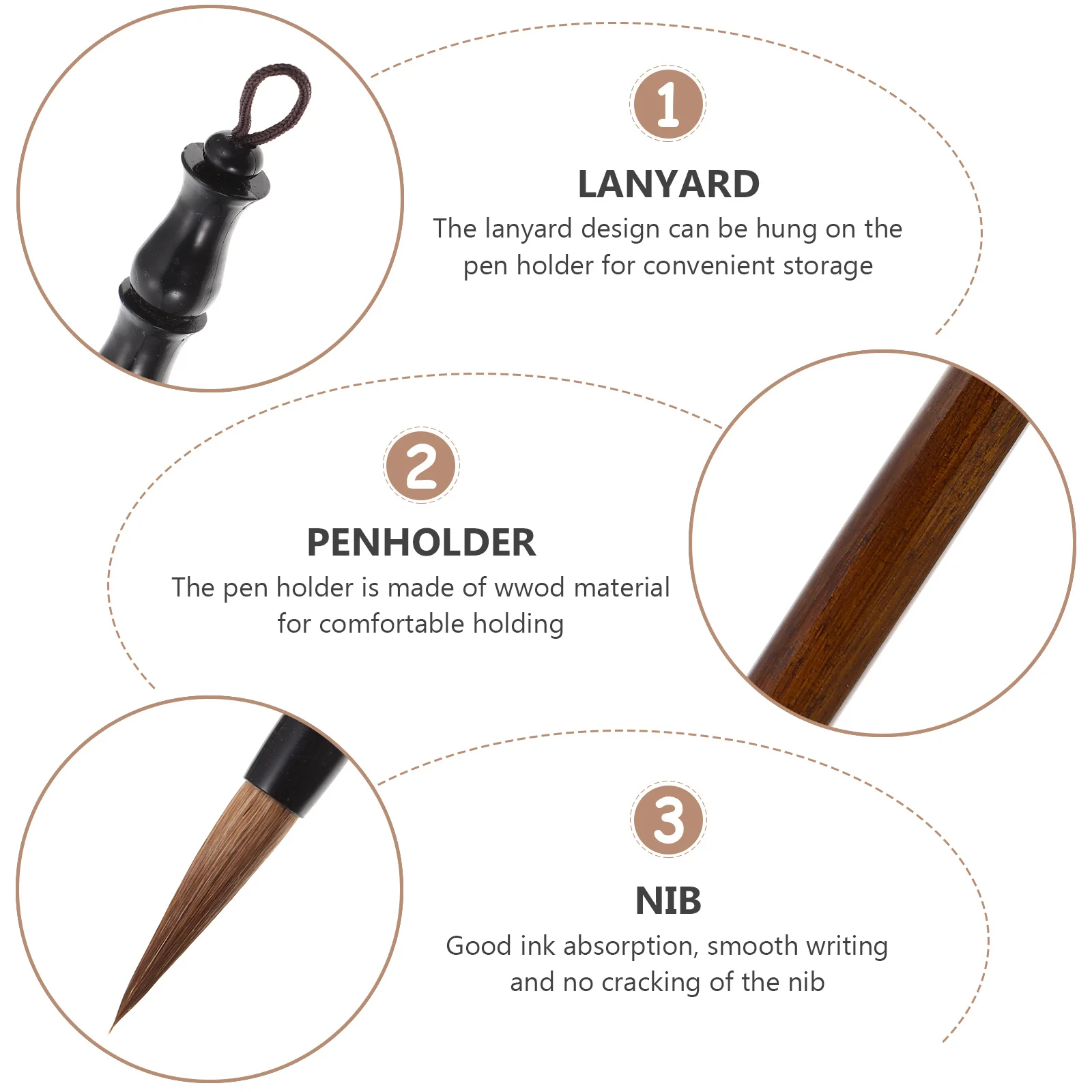 1

LANYARD

The lanyard design can be hung on the pen holder for convenient storage

2

PENHOLDER

The pen holder is made of wwod material for comfortable holding

3

NIB

Good ink absorption, smooth writing and no cracking of the nib