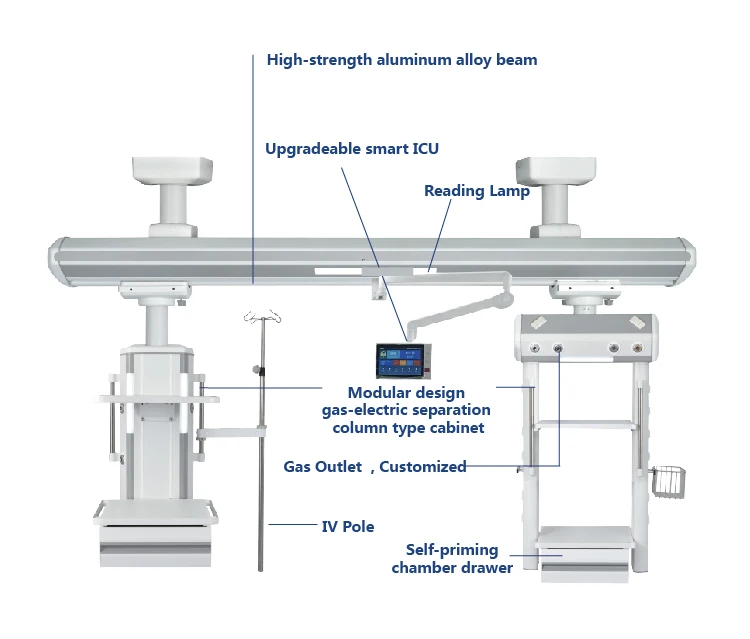 High-strength aluminum alloy beam

Upgradeable smart ICU

Reading Lamp

Modular design
gas-electric separation
column type cabinet

Gas Outlet , Customized

IV Pole

Self-priming
chamber drawer