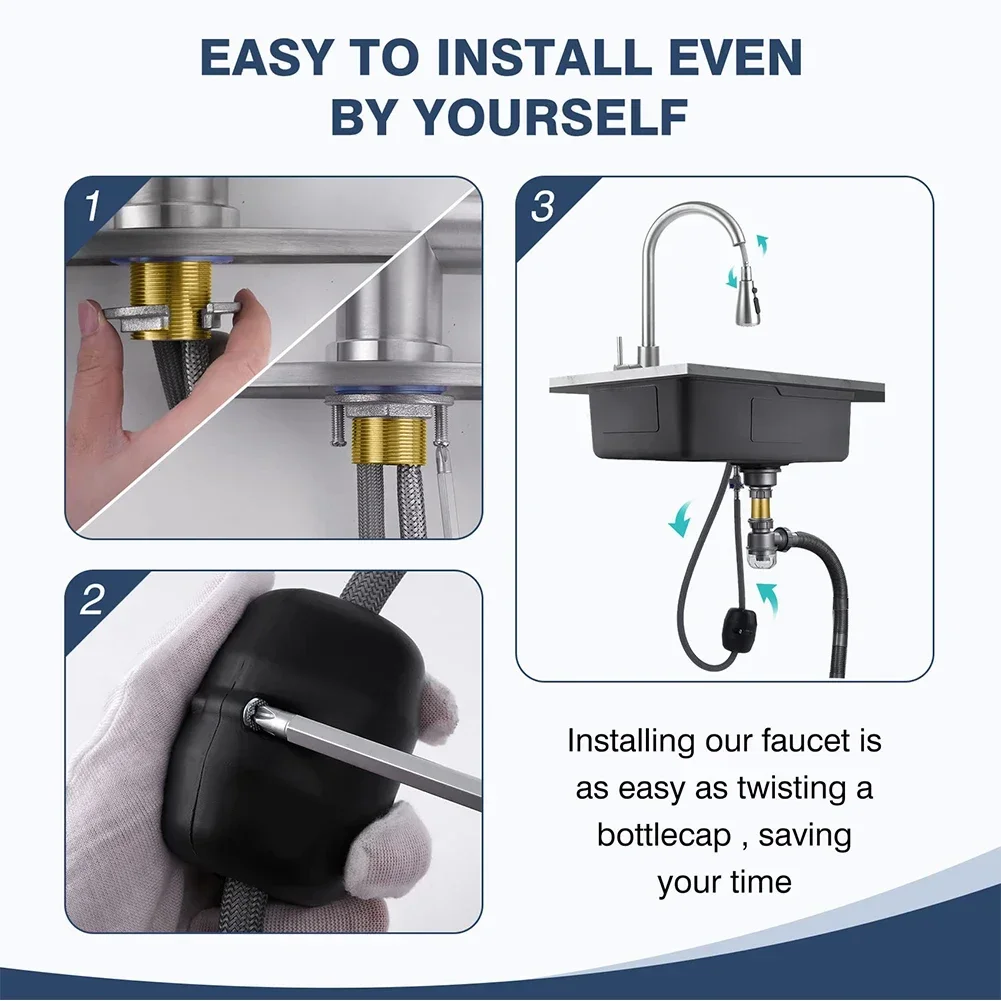 EASY TO INSTALL EVEN BY YOURSELF

1

3

2

Installing our faucet is as easy as twisting a bottlecap , saving your time