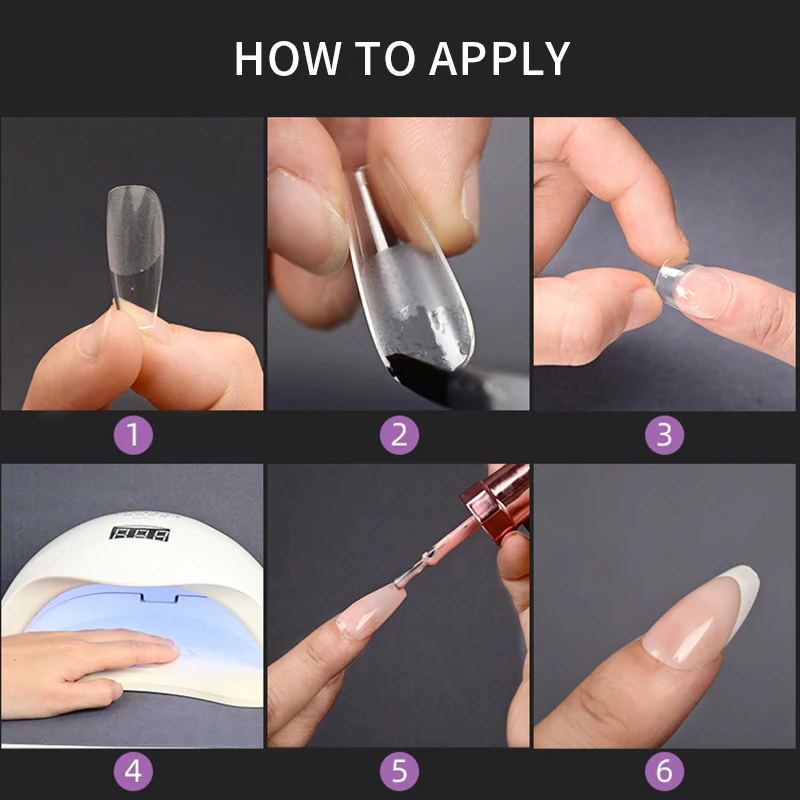 HOW TO APPLY

1

2

3

4

5

6