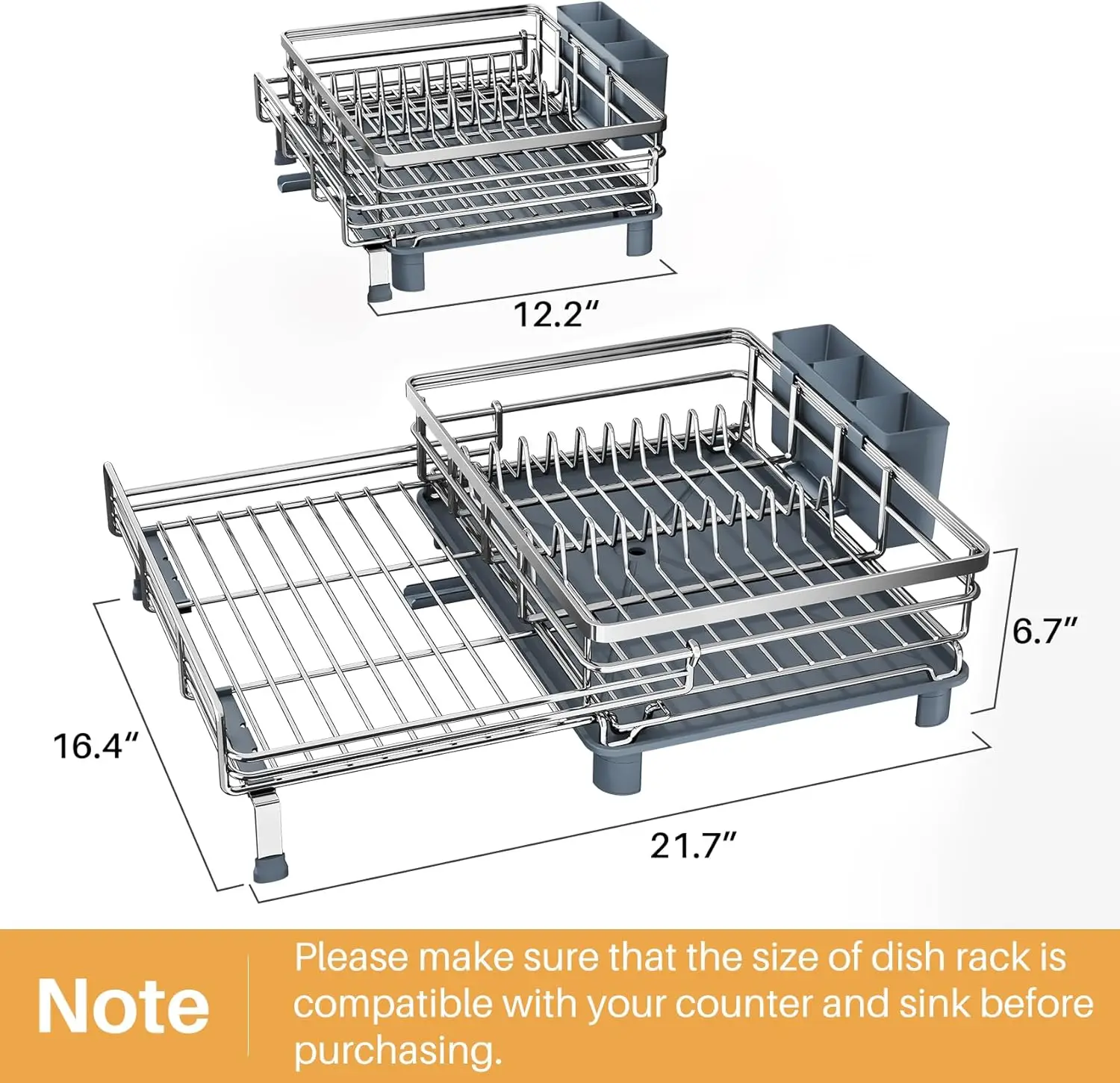 12.2″

6.7″

16.4″

21.7″

Note

Please make sure that the size of dish rack is compatible with your counter and sink before purchasing.