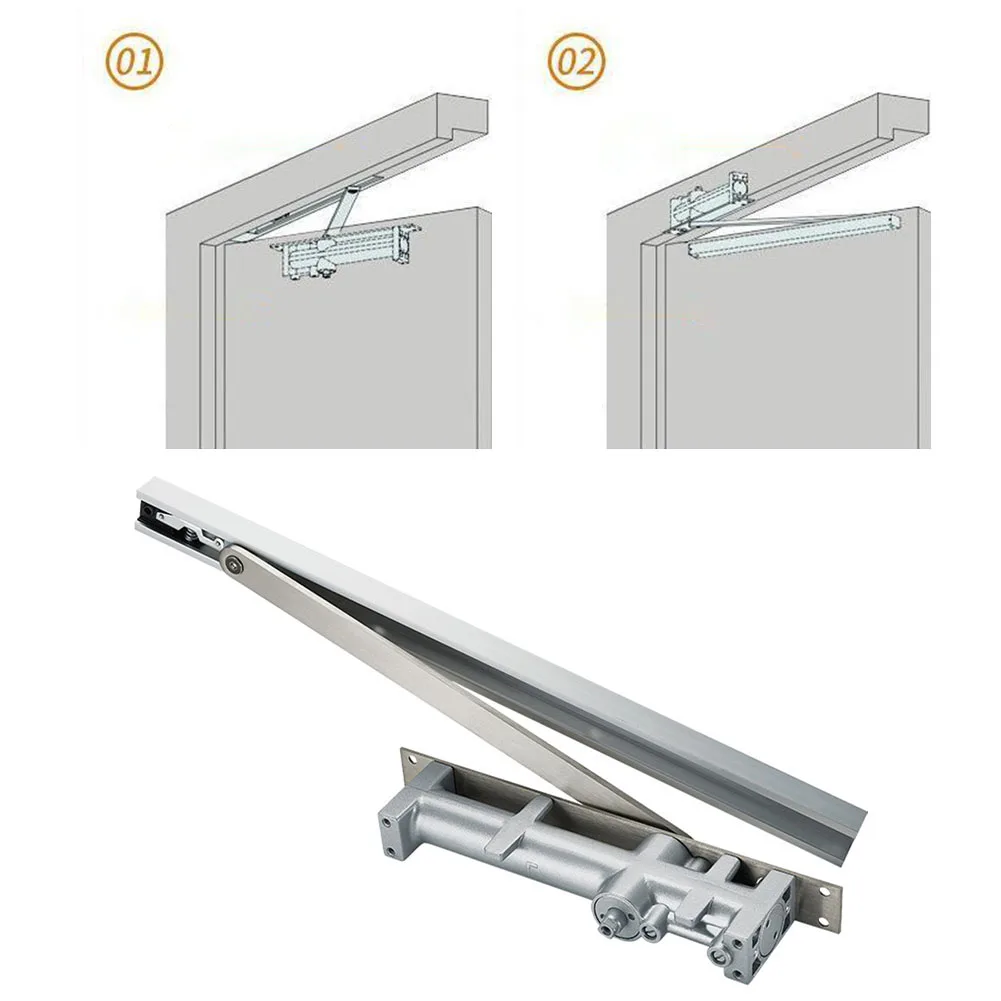 01

02