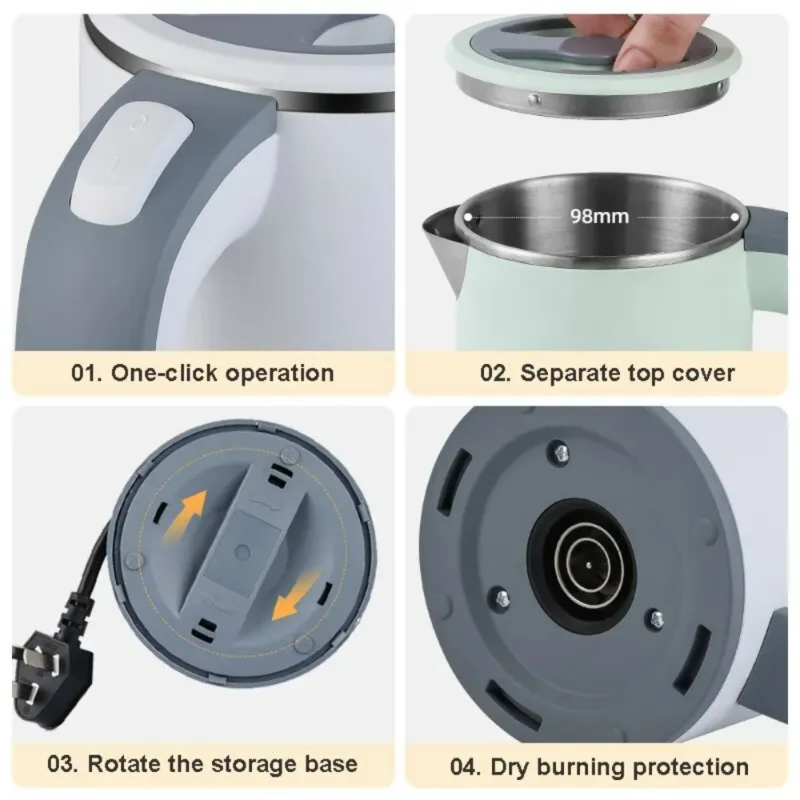 01. One-click operation

98mm

02. Separate top cover

03. Rotate the storage base

04. Dry burning protection