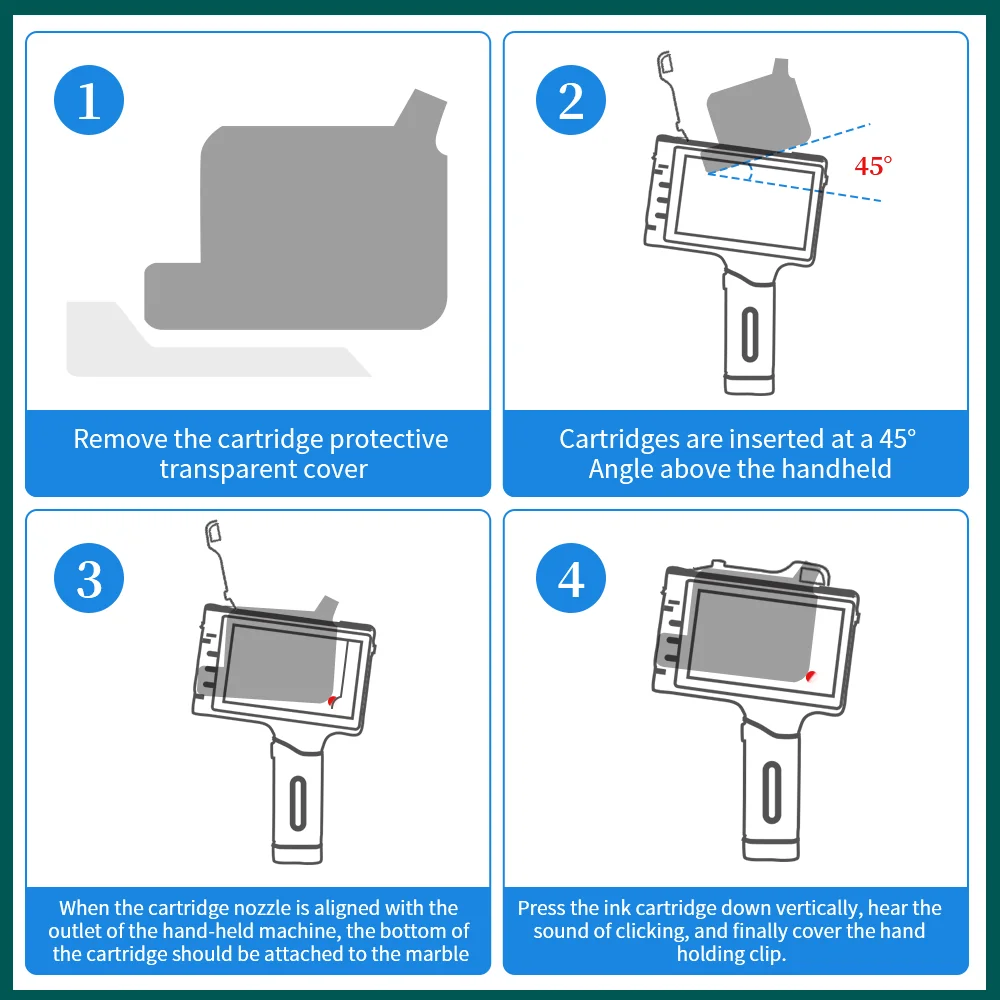 1

Remove the cartridge protective transparent cover

2

45°

Cartridges are inserted at a 45° Angle above the handheld

3

When the cartridge nozzle is aligned with the outlet of the hand-held machine, the bottom of the cartridge should be attached to the marble

4

Press the ink cartridge down vertically, hear the sound of clicking, and finally cover the hand holding clip.