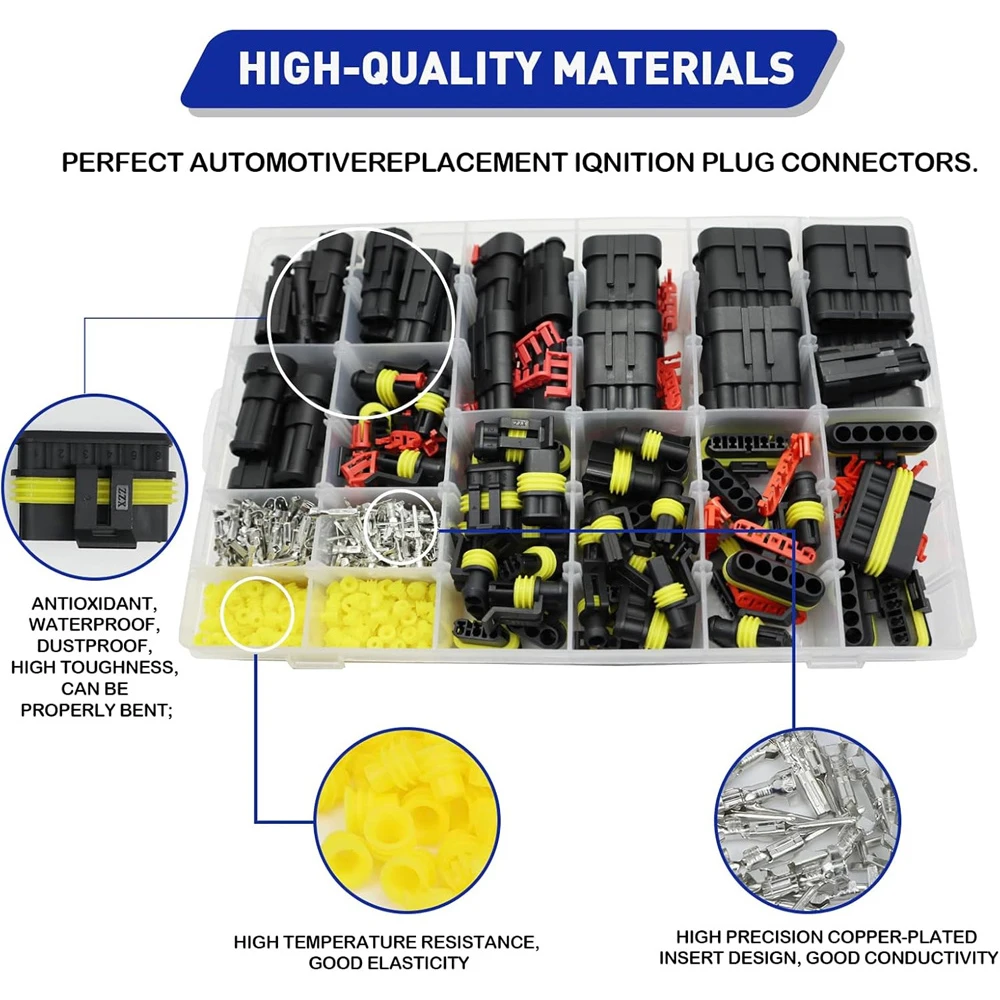 HIGH-QUALITY MATERIALS

PERFECT AUTOMOTIVEREPLACEMENT IQNITION PLUG CONNECTORS.

ANTIOXIDANT, WATERPROOF, DUSTPROOF, HIGH TOUGHNESS, CAN BE PROPERLY BENT;

HIGH TEMPERATURE RESISTANCE, GOOD ELASTICITY

HIGH PRECISION COPPER-PLATED INSERT DESIGN, GOOD CONDUCTIVITY