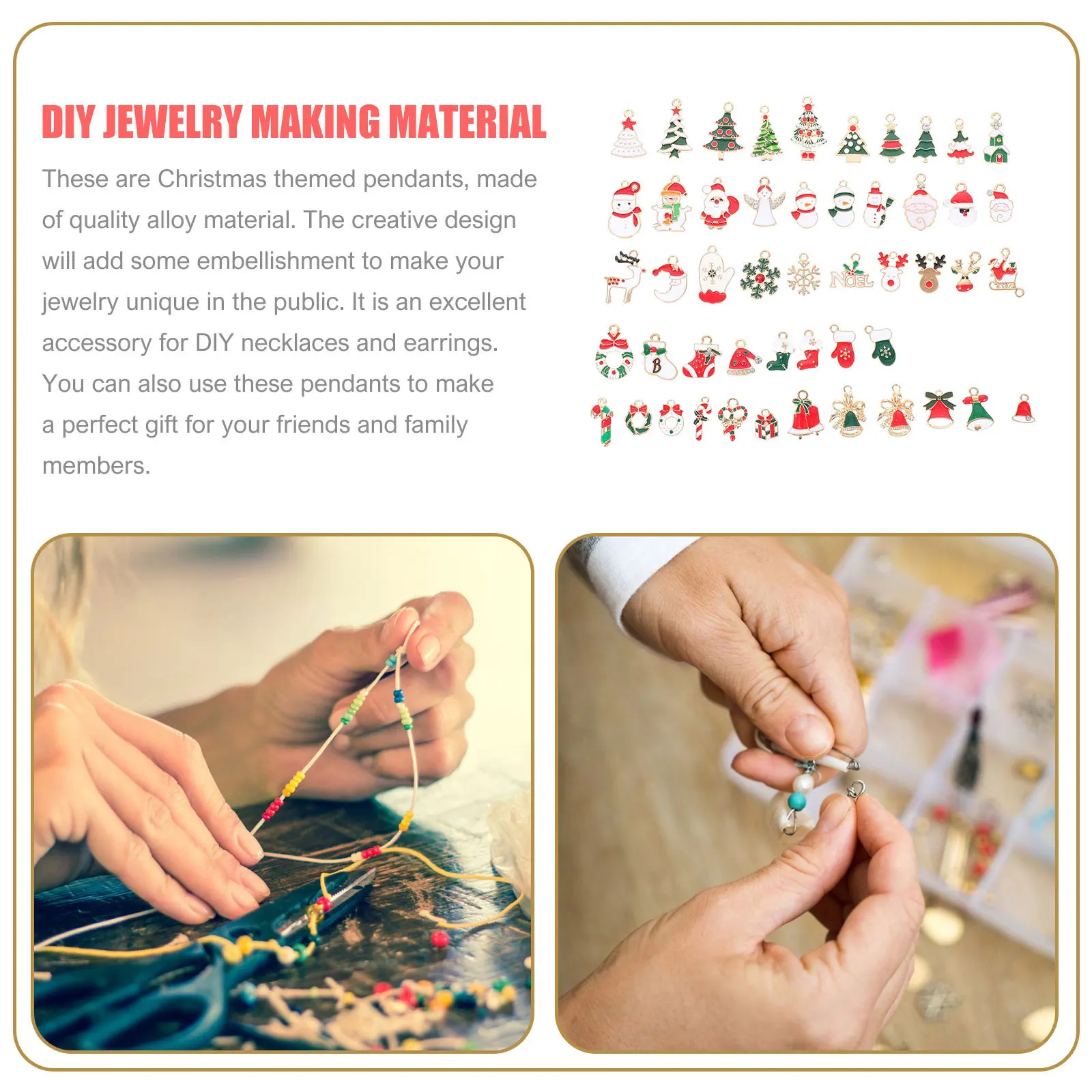 DIY JEWELRY MAKING MATERIAL

These are Christmas themed pendants, made of quality alloy material. The creative design will add some embellishment to make your jewelry unique in the public. It is an excellent accessory for DIY necklaces and earrings. You can also use these pendants to make a perfect gift for your friends and family members.

NOEL

B