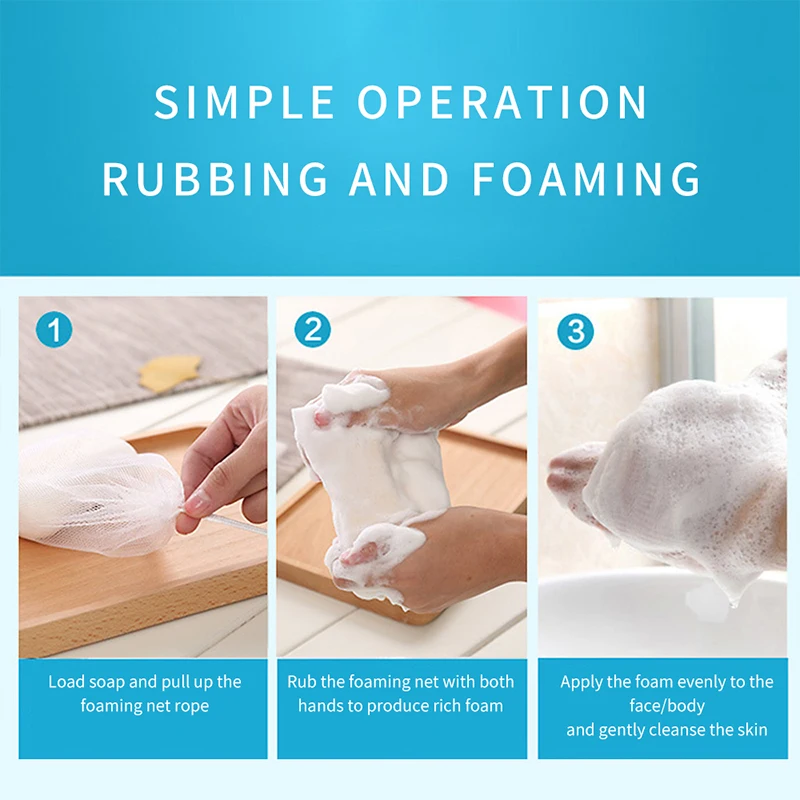 SIMPLE OPERATION
RUBBING AND FOAMING

1

Load soap and pull up the foaming net rope

2

Rub the foaming net with both hands to produce rich foam

3

Apply the foam evenly to the face/body
and gently cleanse the skin