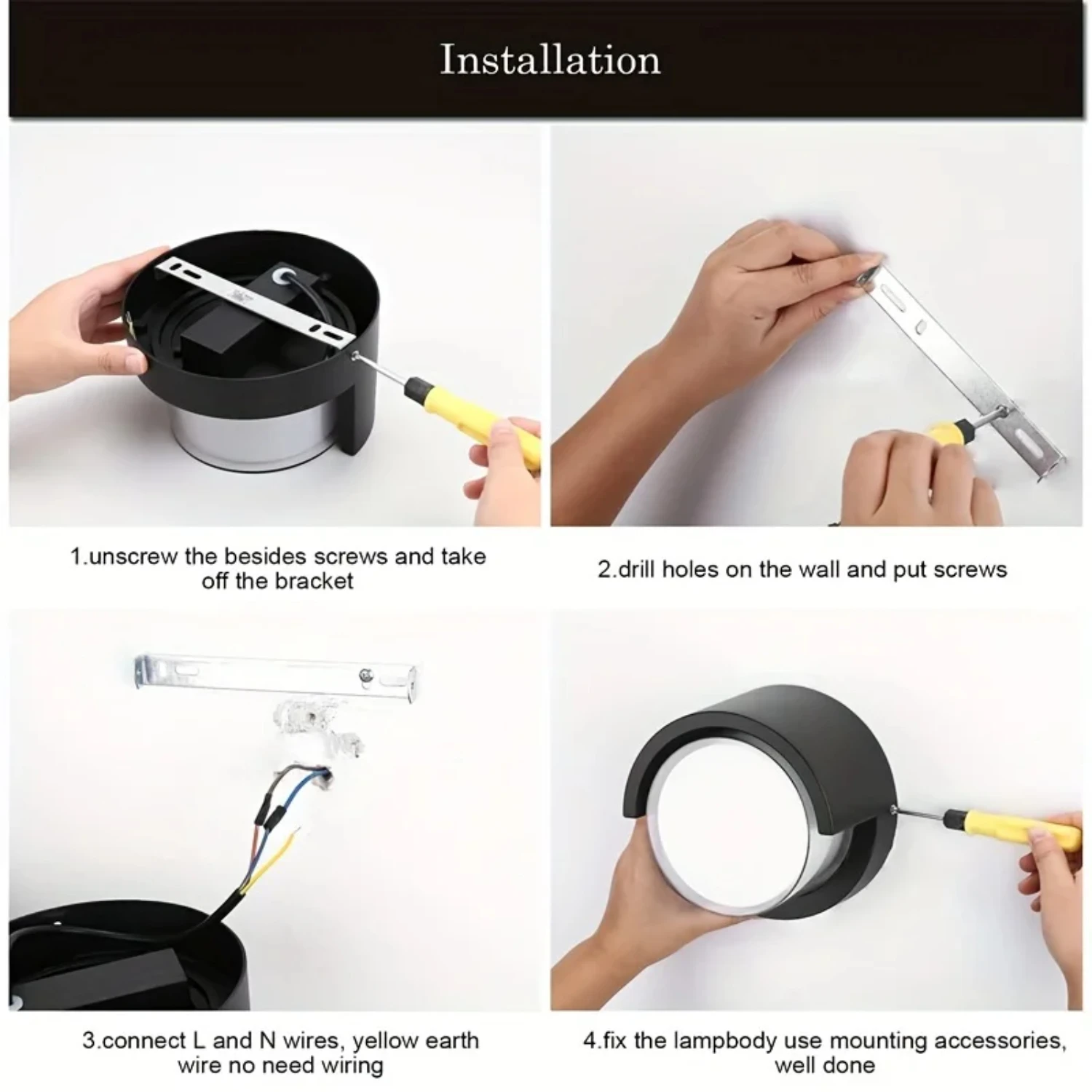 Installation

1.unscrew the besides screws and take off the bracket

2.drill holes on the wall and put screws

3.connect L and N wires, yellow earth wire no need wiring

4.fix the lampbody use mounting accessories, well done