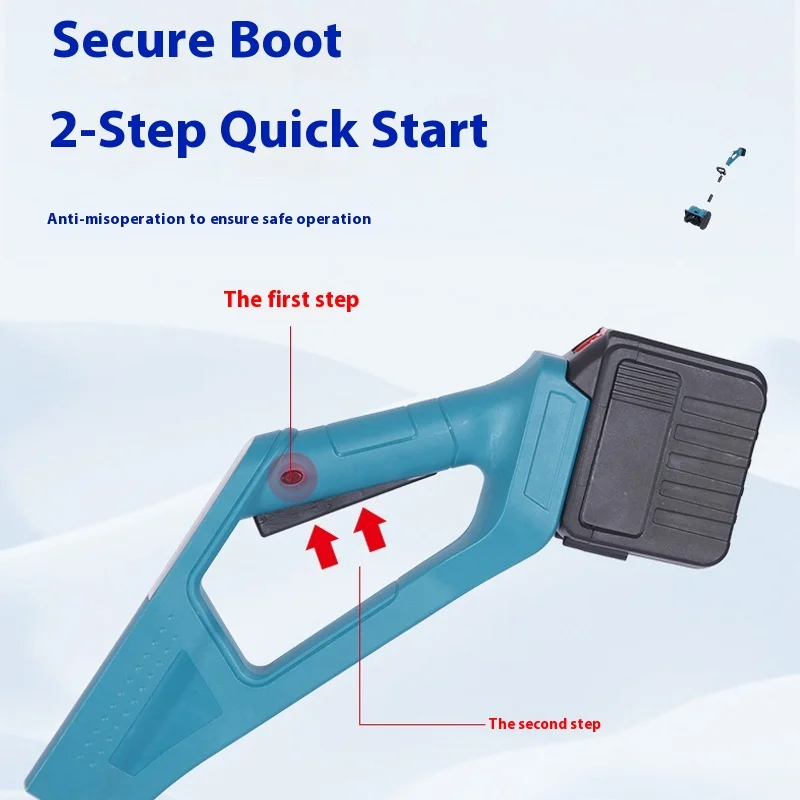 Secure Boot

2-Step Quick Start

Anti-misoperation to ensure safe operation

The first step

The second step