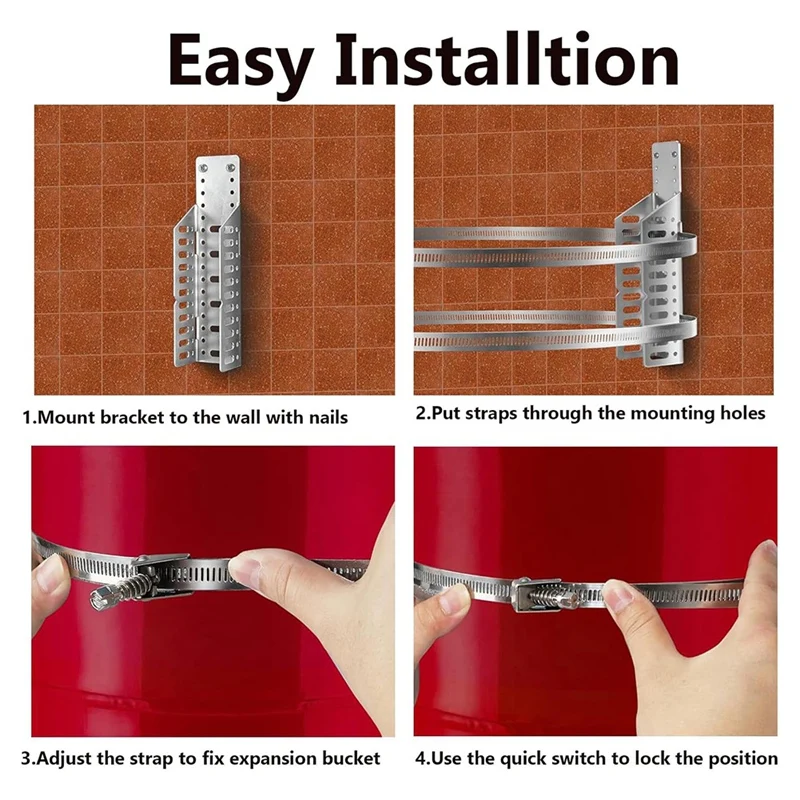 Easy Installtion

1.Mount bracket to the wall with nails

2.Put straps through the mounting holes

3.Adjust the strap to fix expansion bucket

4.Use the quick switch to lock the position