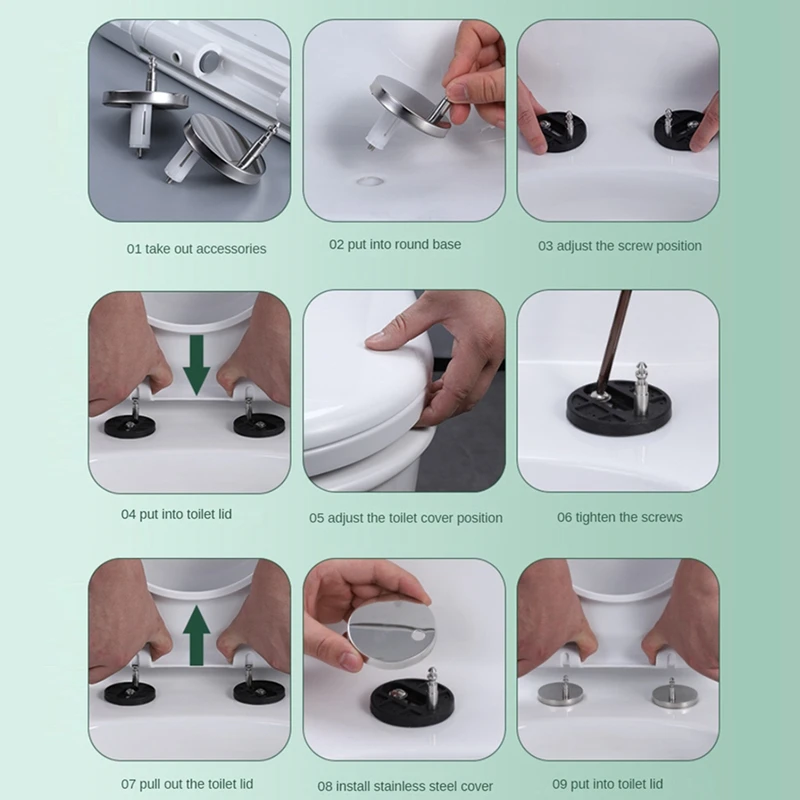 01 take out accessories

02 put into round base

03 adjust the screw position

04 put into toilet lid

05 adjust the toilet cover position

06 tighten the screws

07 pull out the toilet lid

08 install stainless steel cover

09 put into toilet lid