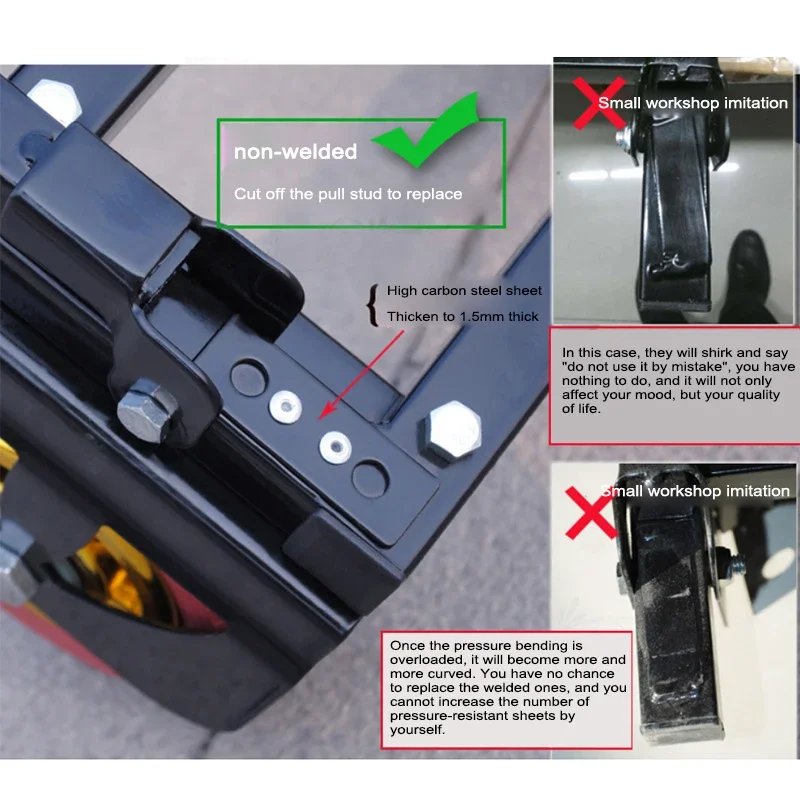 non-welded

Cut off the pull stud to replace

High carbon steel sheet
Thicken to 1.5mm thick

Small workshop imitation

In this case, they will shirk and say "do not use it by mistake", you have nothing to do, and it will not only affect your mood, but your quality of life.

Small workshop imitation

Once the pressure bending is overloaded, it will become more and more curved. You have no chance to replace the welded ones, and you cannot increase the number of pressure-resistant sheets by yourself.