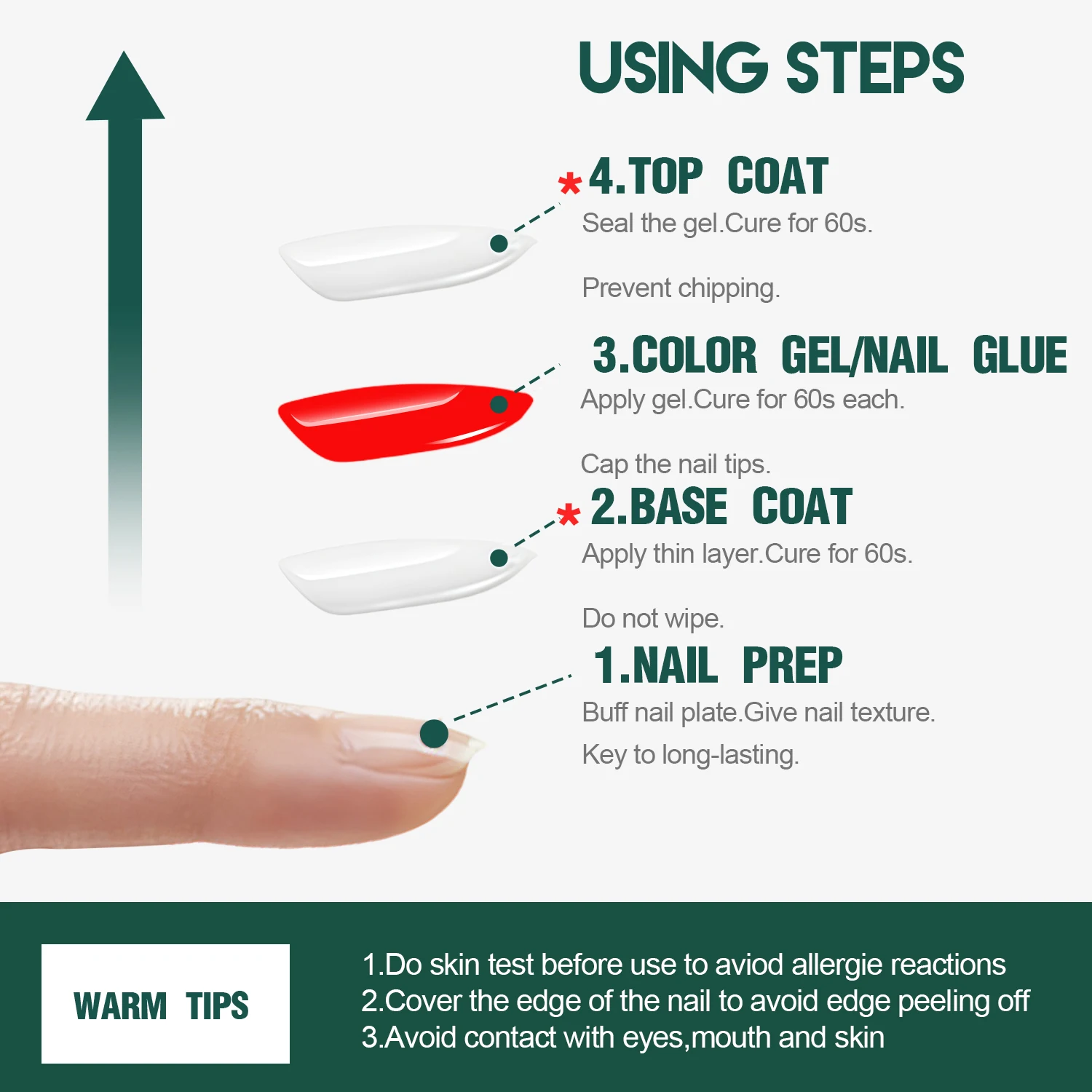 USING STEPS

*4.TOP COAT
Seal the gel.Cure for 60s.

Prevent chipping.

3.COLOR GEL/NAIL GLUE
Apply gel.Cure for 60s each.

Cap the nail tips.

*2.BASE COAT
Apply thin layer.Cure for 60s.

Do not wipe.

1.NAIL PREP
Buff nail plate.Give nail texture.

Key to long-lasting.

WARM TIPS

1.Do skin test before use to aviod allergie reactions
2.Cover the edge of the nail to avoid edge peeling off
3.Avoid contact with eyes,mouth and skin