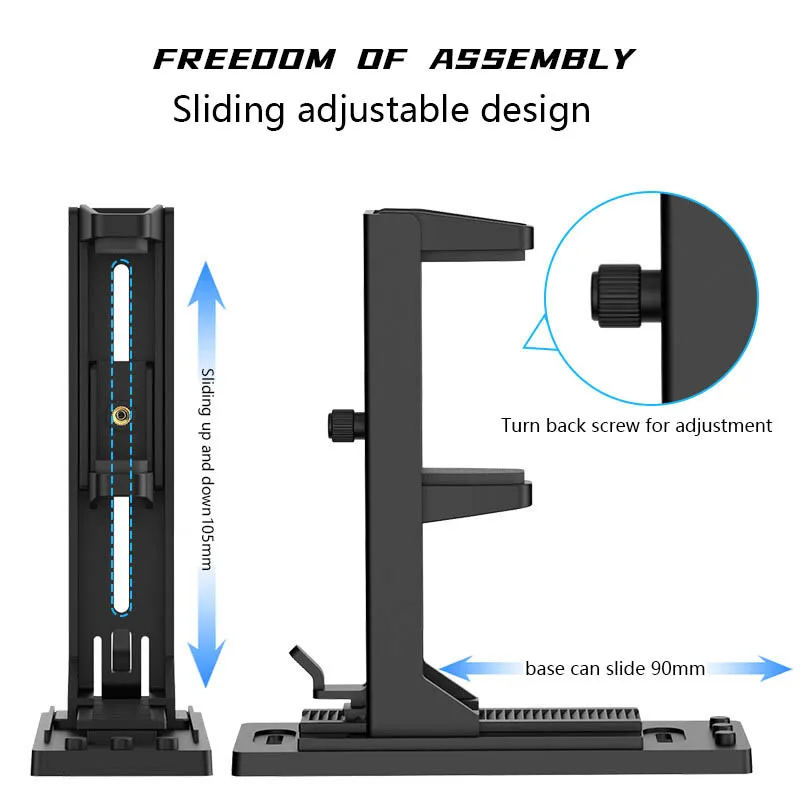 FREEDOM OF ASSEMBLY
Sliding adjustable design

Sliding up and down 105mm

Turn back screw for adjustment

base can slide 90mm