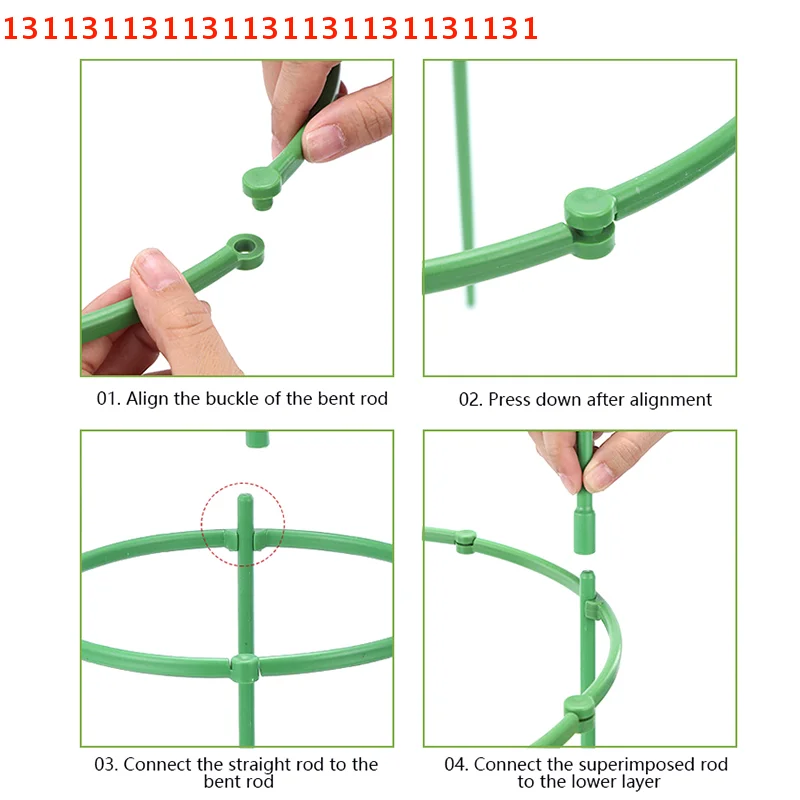 131131131131131131131131131

01. Align the buckle of the bent rod

02. Press down after alignment

03. Connect the straight rod to the bent rod

04. Connect the superimposed rod to the lower layer