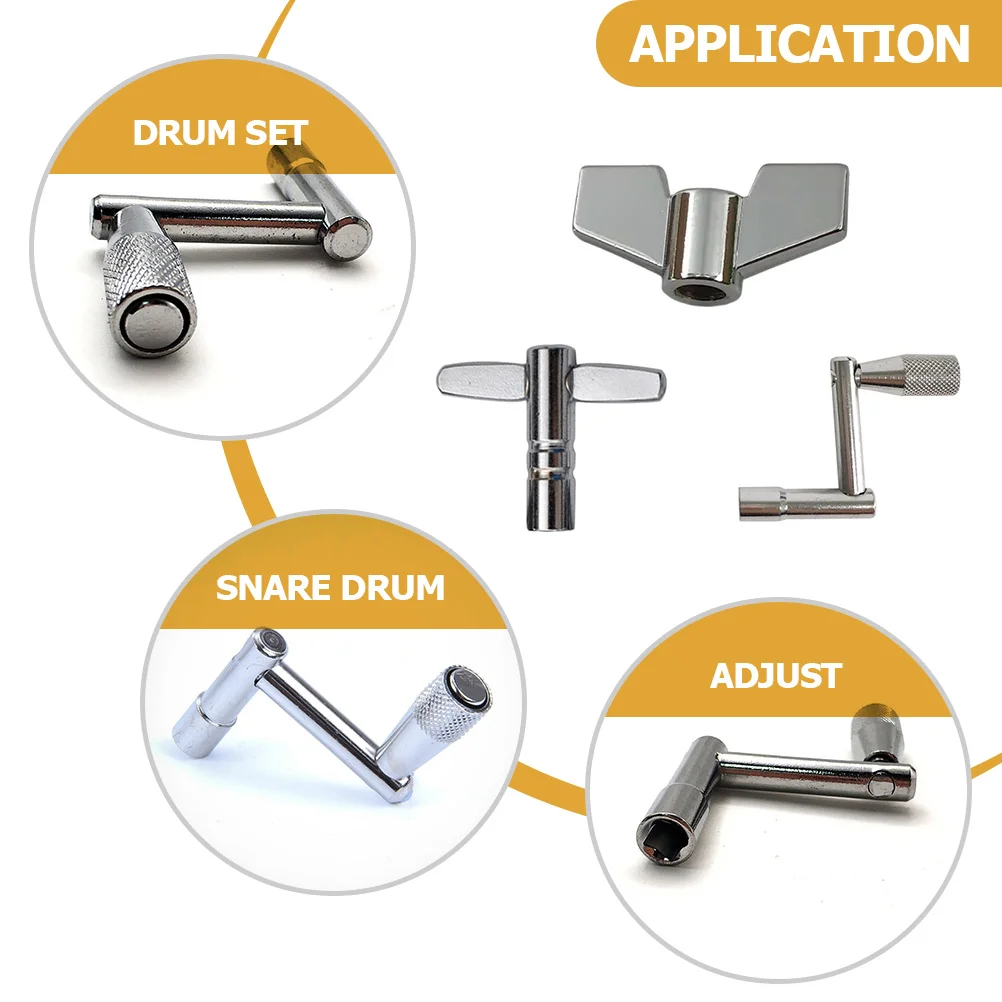 APPLICATION

DRUM SET

SNARE DRUM

ADJUST