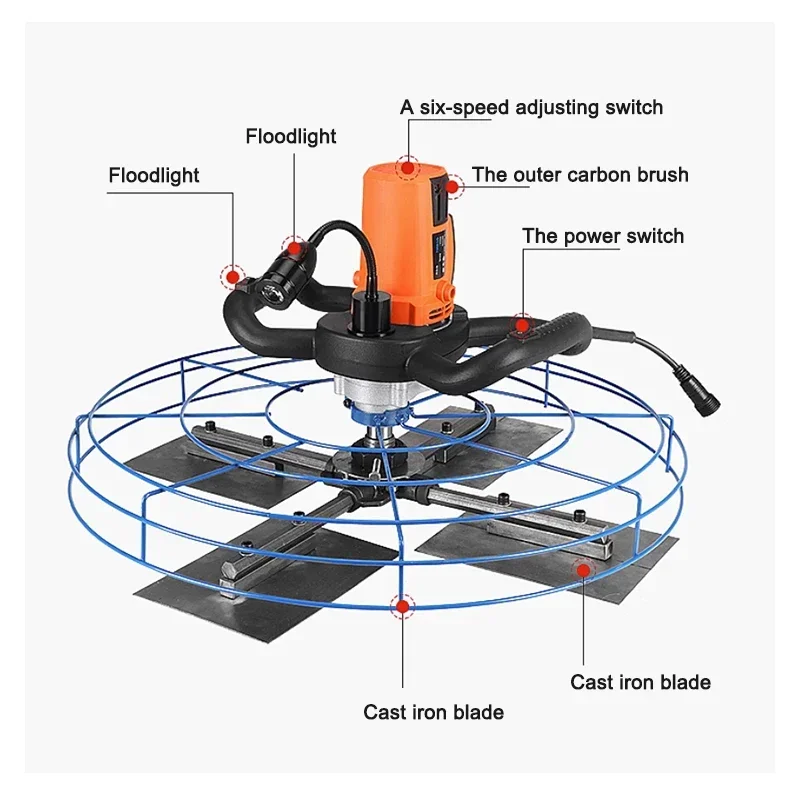 A six-speed adjusting switch

Floodlight

Floodlight

The outer carbon brush

The power switch

Cast iron blade

Cast iron blade