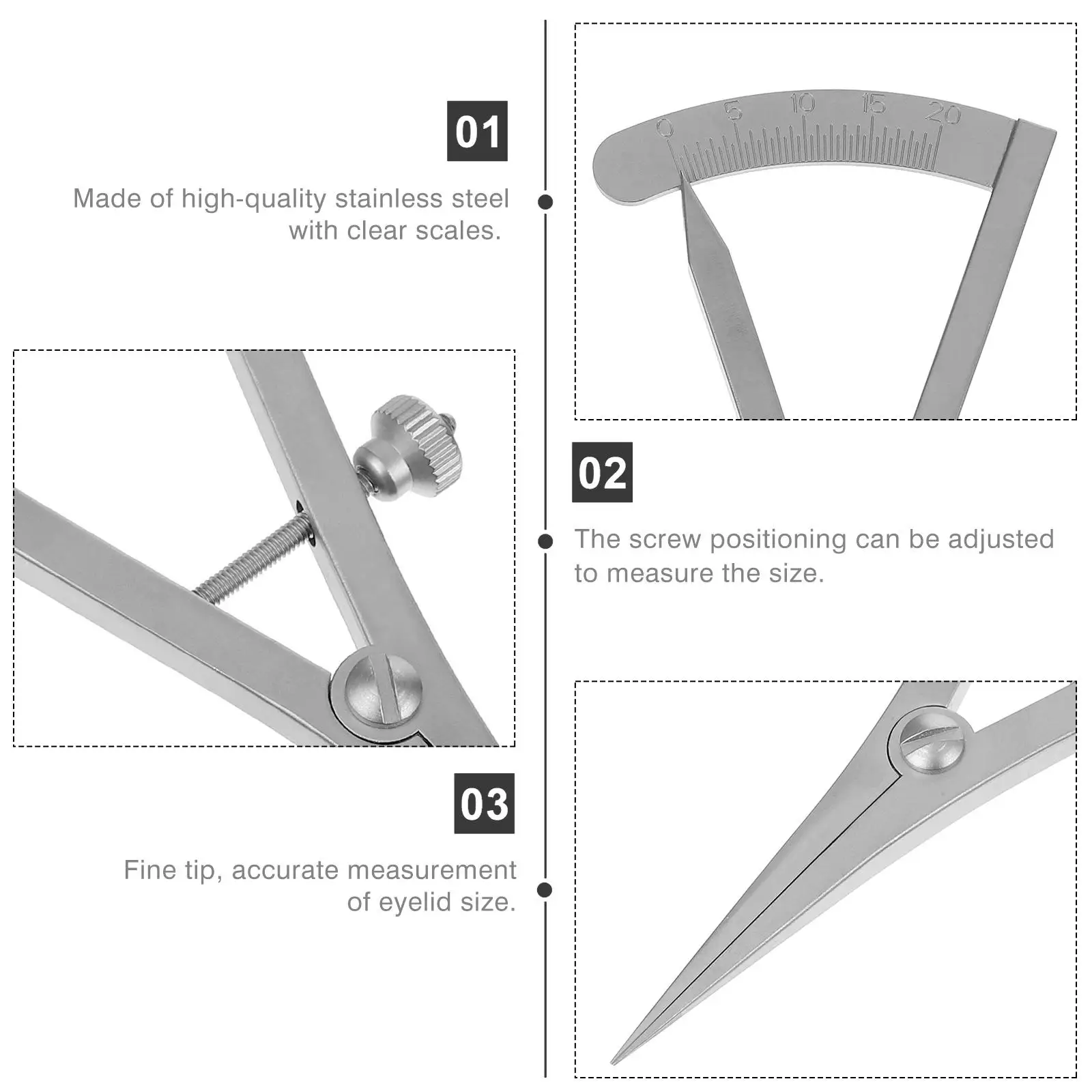 01

Made of high-quality stainless steel with clear scales.

0 5 10 15 20

02

The screw positioning can be adjusted to measure the size.

03

Fine tip, accurate measurement of eyelid size.