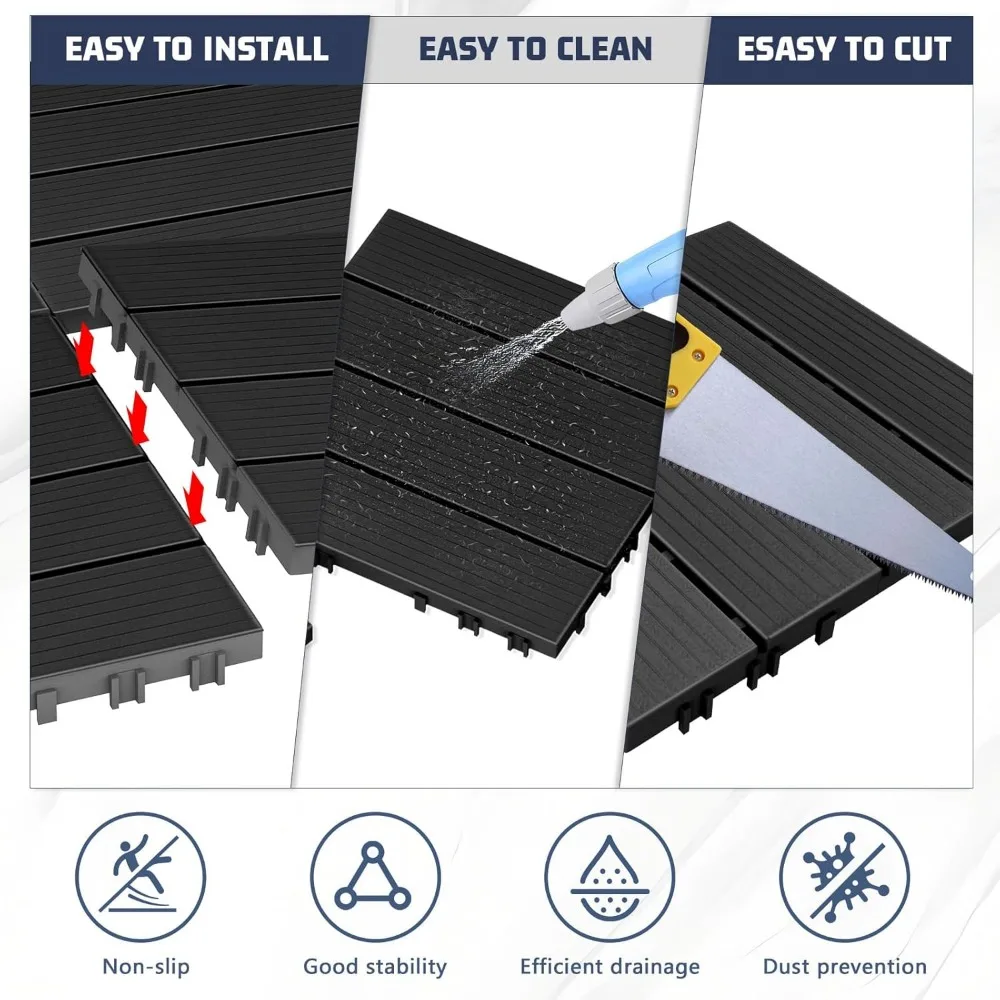 EASY TO INSTALL

EASY TO CLEAN

ESASY TO CUT

Non-slip

Good stability

Efficient drainage

Dust prevention