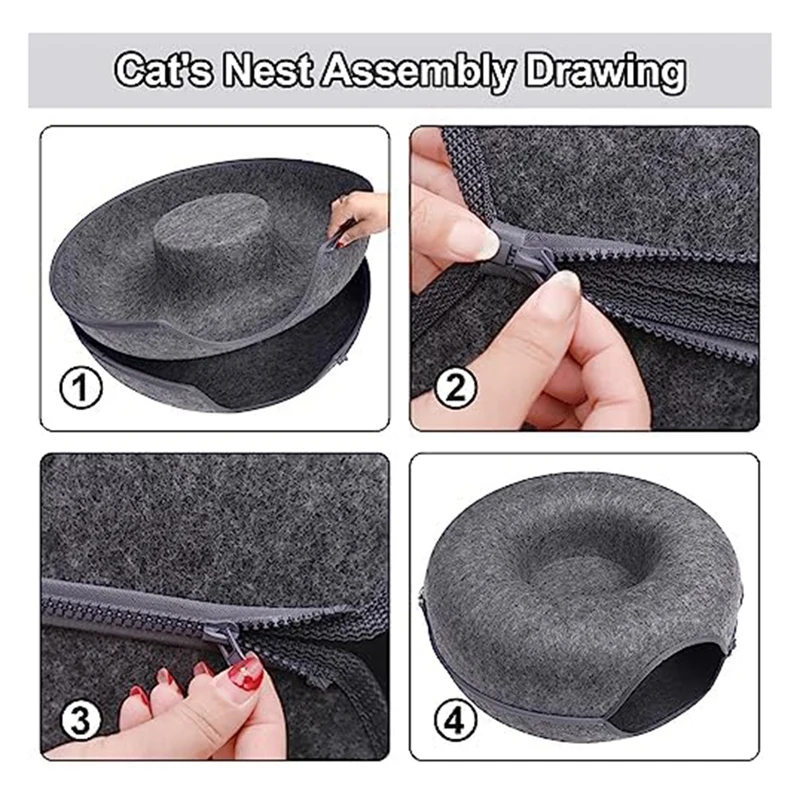 Cat's Nest Assembly Drawing

1

2

3

4