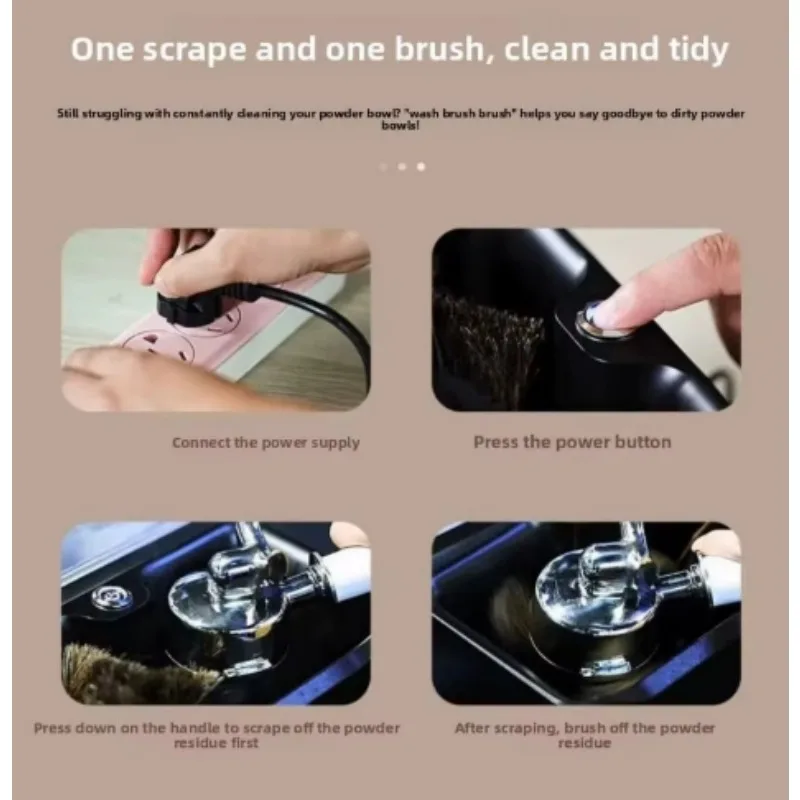 One scrape and one brush, clean and tidy

Still struggling with constantly cleaning your powder bowl? "wash brush brush" helps you say goodbye to dirty powder bowls!

Connect the power supply

Press the power button

Press down on the handle to scrape off the powder residue first

After scraping, brush off the powder residue