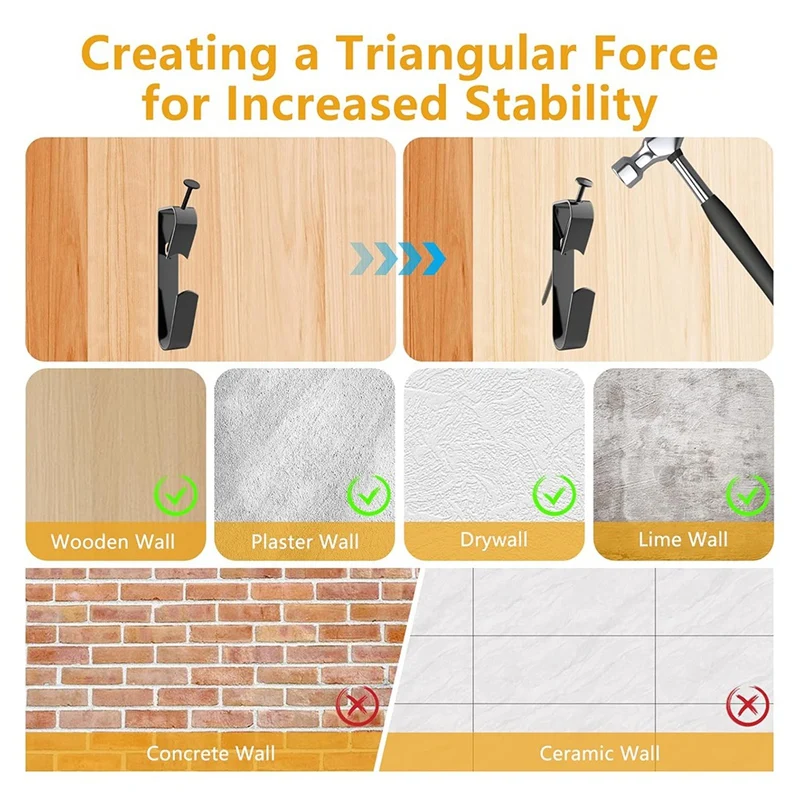 Creating a Triangular Force for Increased Stability

Wooden Wall

Plaster Wall

Drywall

Lime Wall

Concrete Wall

Ceramic Wall