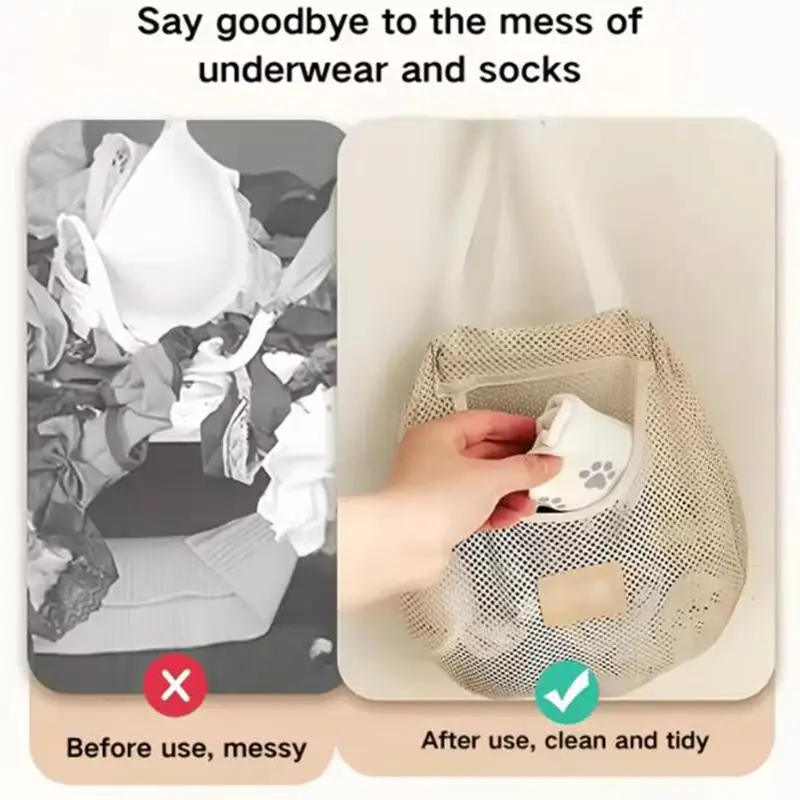 Say goodbye to the mess of underwear and socks

Before use, messy

After use, clean and tidy