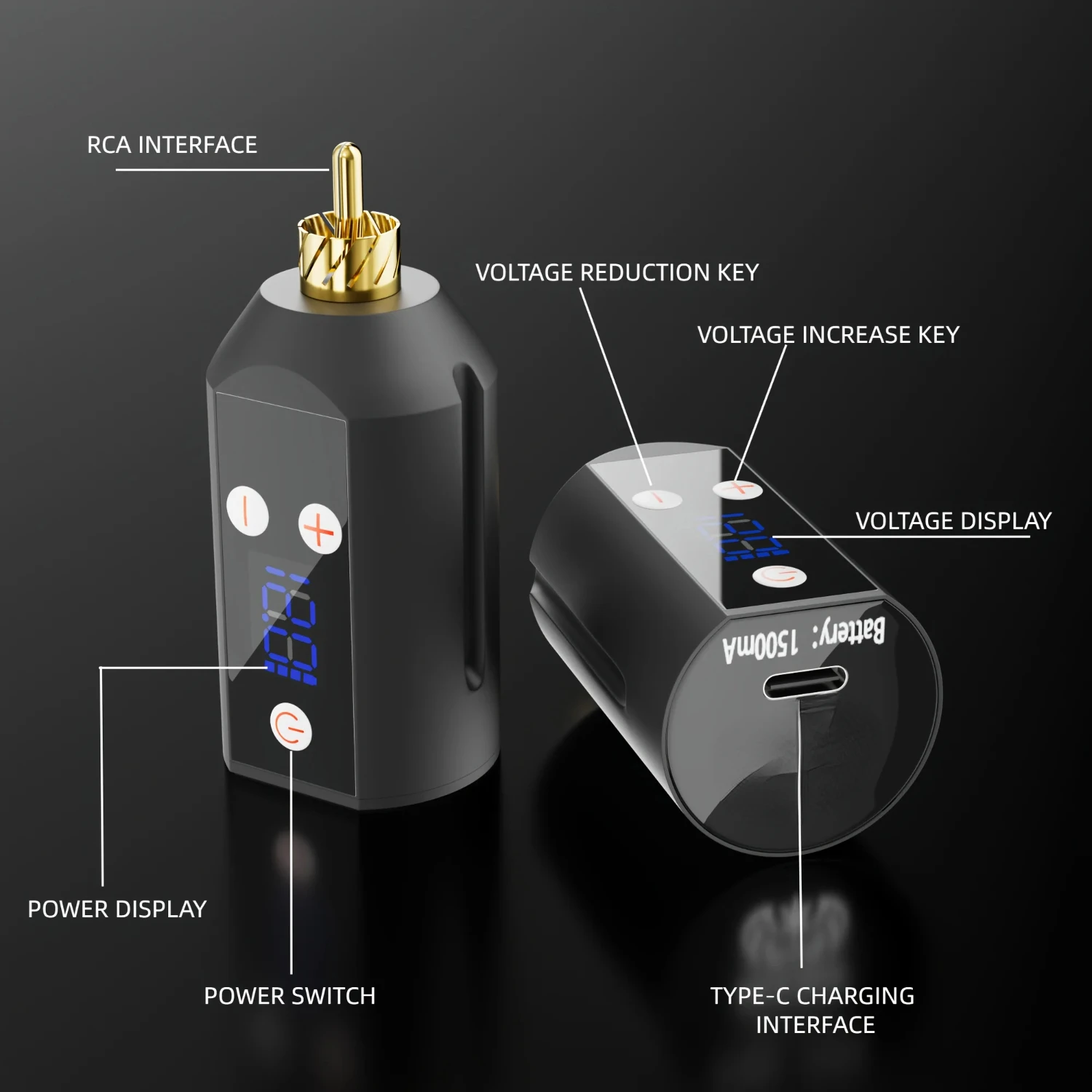 RCA INTERFACE

VOLTAGE REDUCTION KEY

VOLTAGE INCREASE KEY

VOLTAGE DISPLAY

Battery: 1500mA

POWER DISPLAY

POWER SWITCH

TYPE-C CHARGING INTERFACE