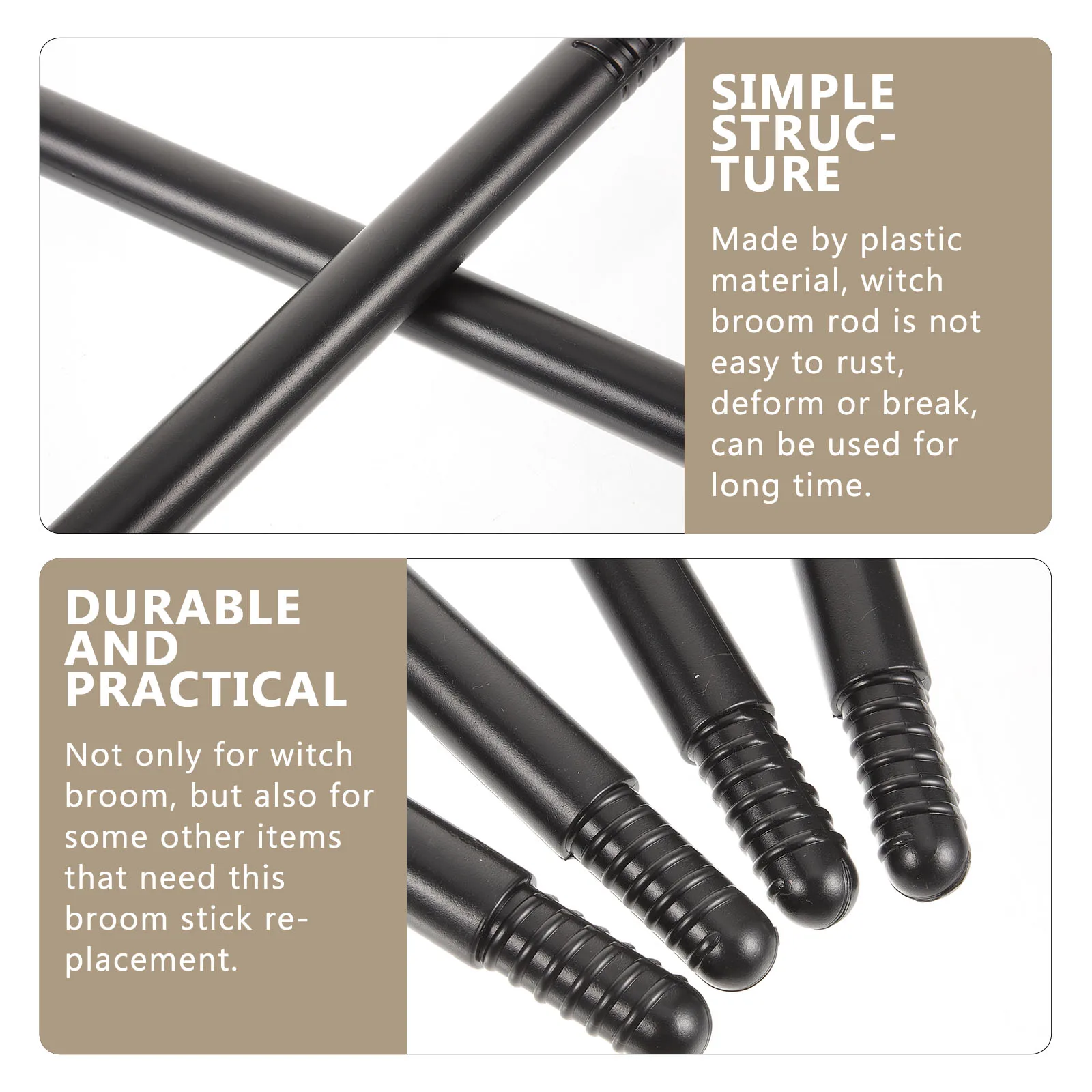 SIMPLE STRUCTURE

Made by plastic material, witch broom rod is not easy to rust, deform or break, can be used for long time.

DURABLE AND PRACTICAL

Not only for witch broom, but also for some other items that need this broom stick replacement.