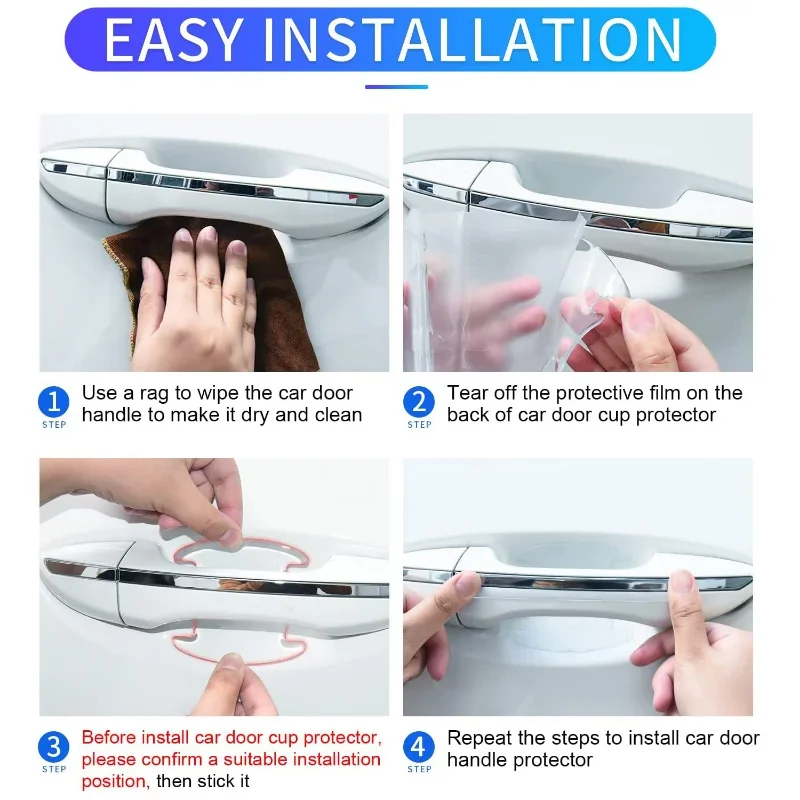 EASY INSTALLATION

1 STEP Use a rag to wipe the car door handle to make it dry and clean

2 STEP Tear off the protective film on the back of car door cup protector

3 STEP Before install car door cup protector, please confirm a suitable installation position, then stick it

4 STEP Repeat the steps to install car door handle protector