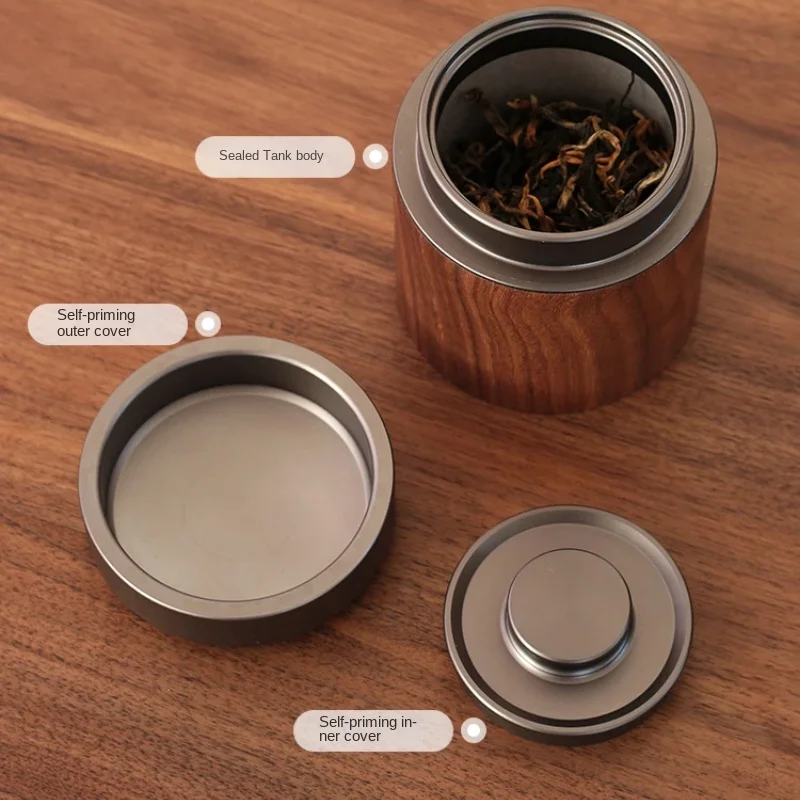 Sealed Tank body

Self-priming outer cover

Self-priming inner cover