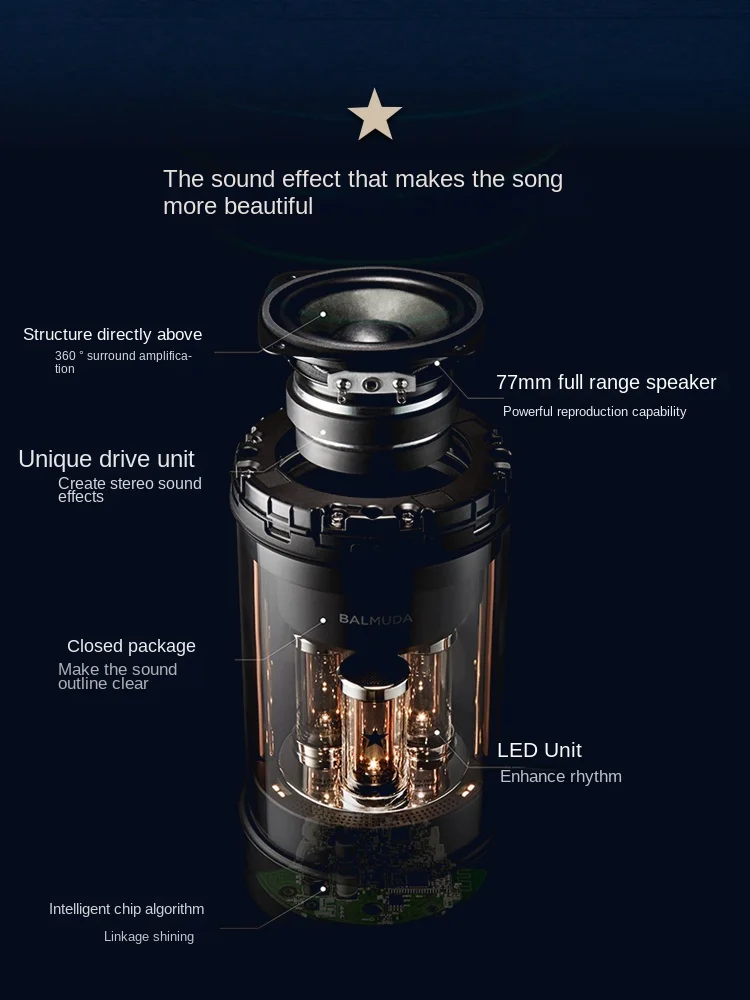 The sound effect that makes the song more beautiful

Structure directly above
360 ° surround amplification

77mm full range speaker
Powerful reproduction capability

Unique drive unit
Create stereo sound effects

BALMUDA

Closed package
Make the sound outline clear

LED Unit
Enhance rhythm

Intelligent chip algorithm
Linkage shining