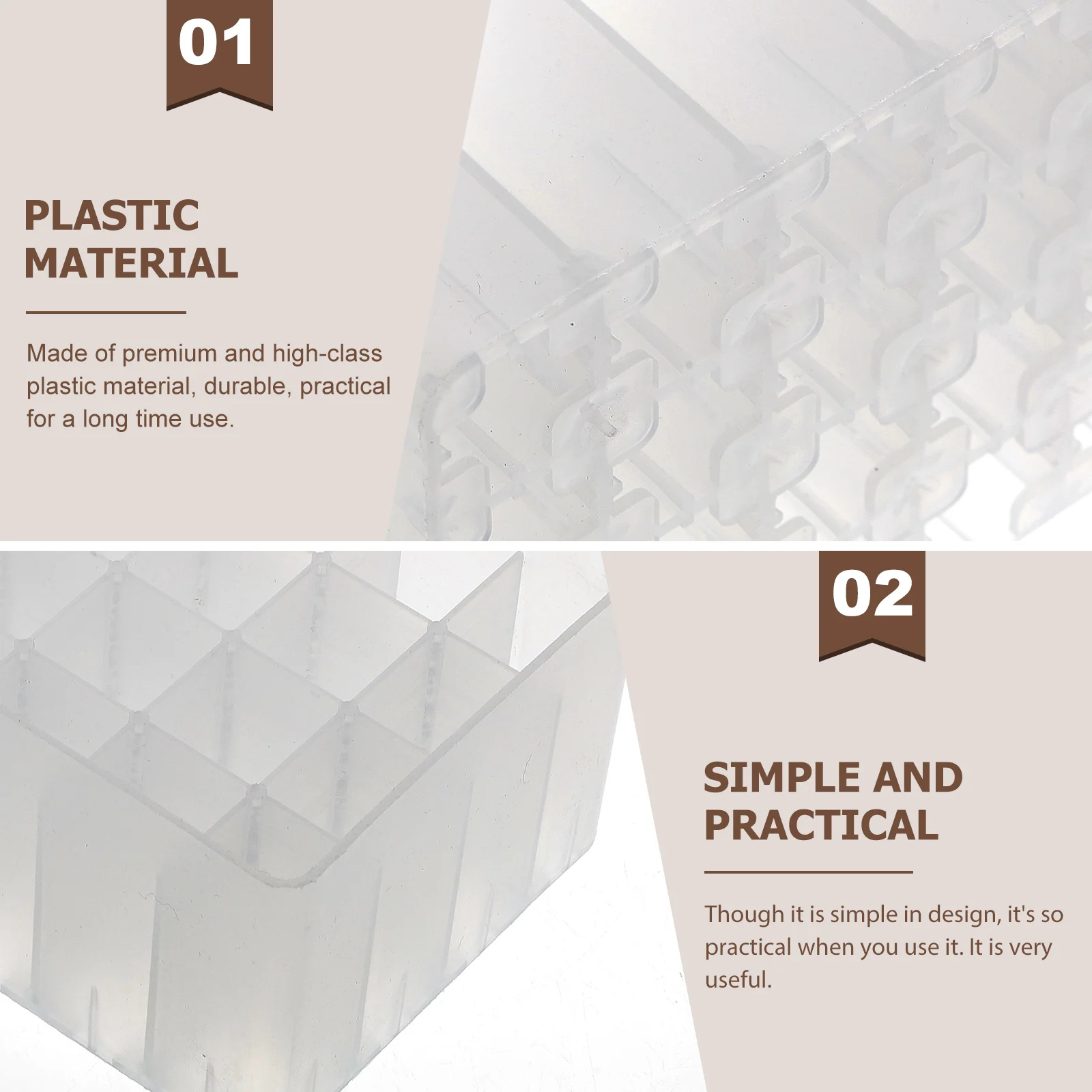 01

PLASTIC MATERIAL

Made of premium and high-class plastic material, durable, practical for a long time use.

02

SIMPLE AND PRACTICAL

Though it is simple in design, it's so practical when you use it. It is very useful.