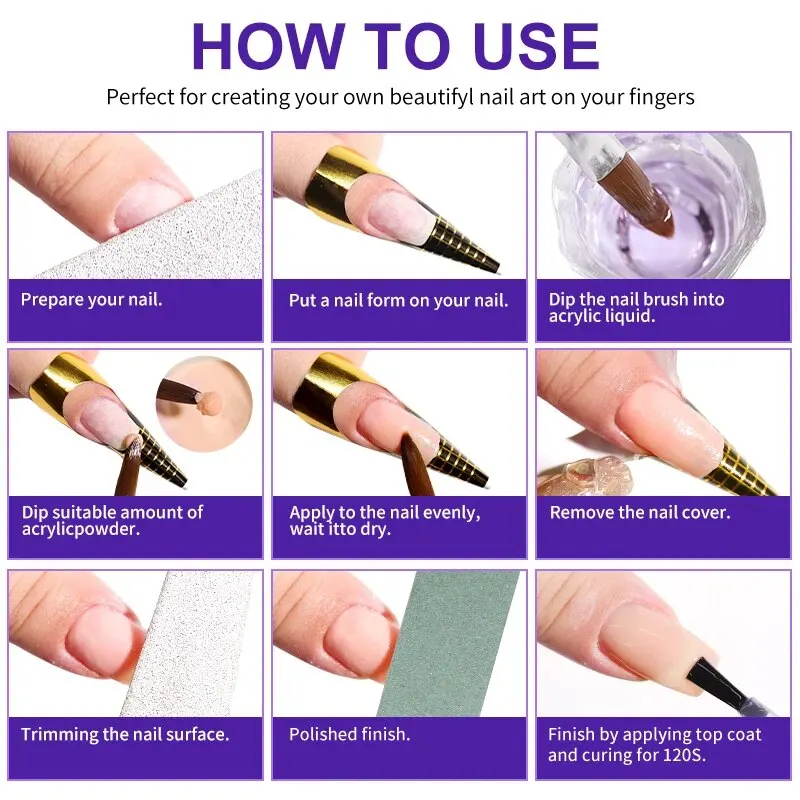 HOW TO USE

Perfect for creating your own beautifyl nail art on your fingers

Prepare your nail.

Put a nail form on your nail.

Dip the nail brush into acrylic liquid.

Dip suitable amount of acrylicpowder.

Apply to the nail evenly, wait itto dry.

Remove the nail cover.

Trimming the nail surface.

Polished finish.

Finish by applying top coat and curing for 120S.