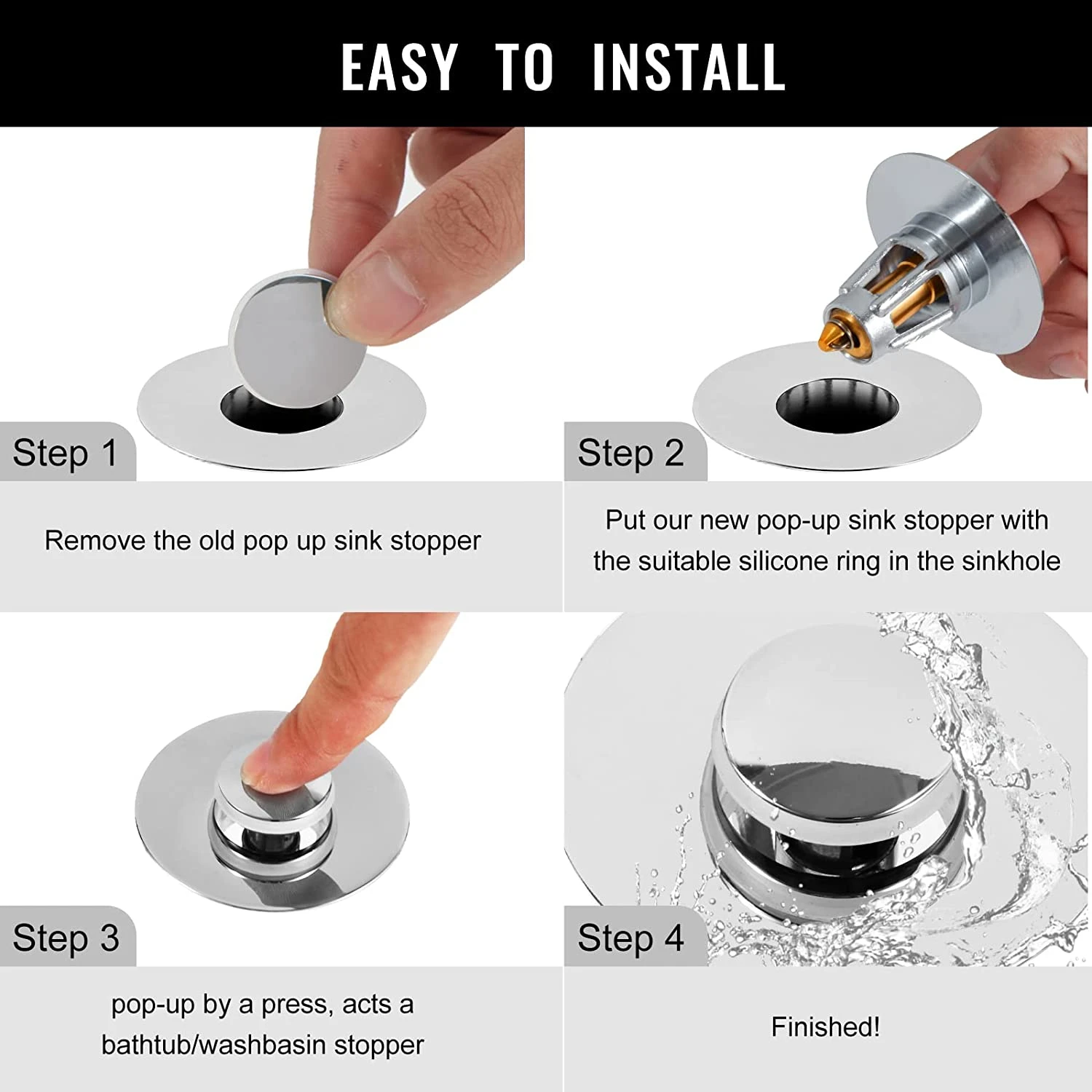 EASY TO INSTALL

Step 1

Remove the old pop up sink stopper

Step 2

Put our new pop-up sink stopper with the suitable silicone ring in the sinkhole

Step 3

pop-up by a press, acts a bathtub/washbasin stopper

Step 4

Finished!