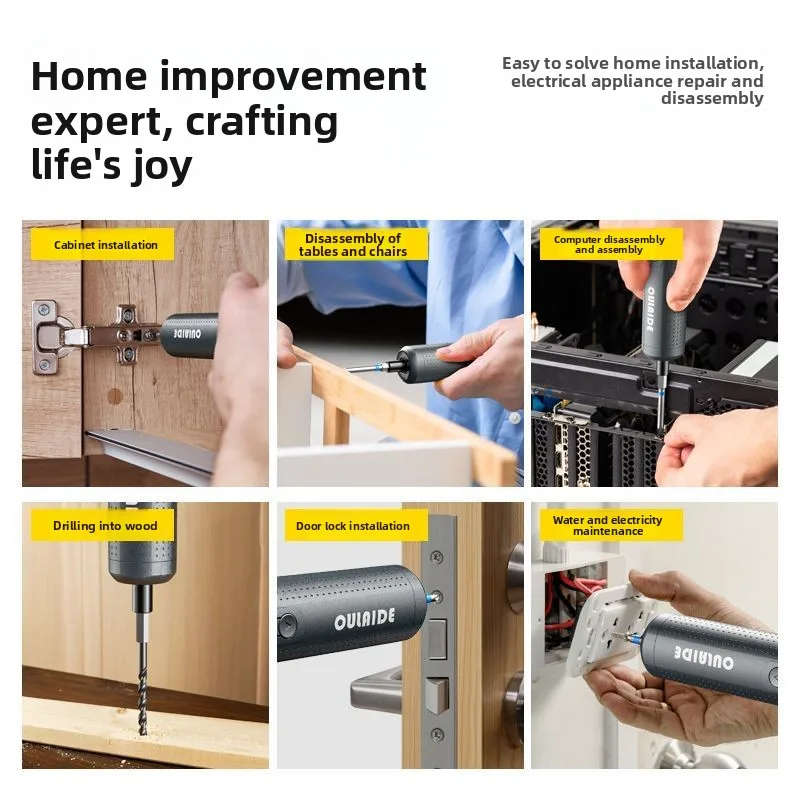 Home improvement expert, crafting life's joy

Easy to solve home installation, electrical appliance repair and disassembly

Cabinet installation

OULAIDE

Disassembly of tables and chairs

Computer disassembly and assembly

OULAIDE

Drilling into wood

Door lock installation

OULAIDE

Water and electricity maintenance

OULAIDE