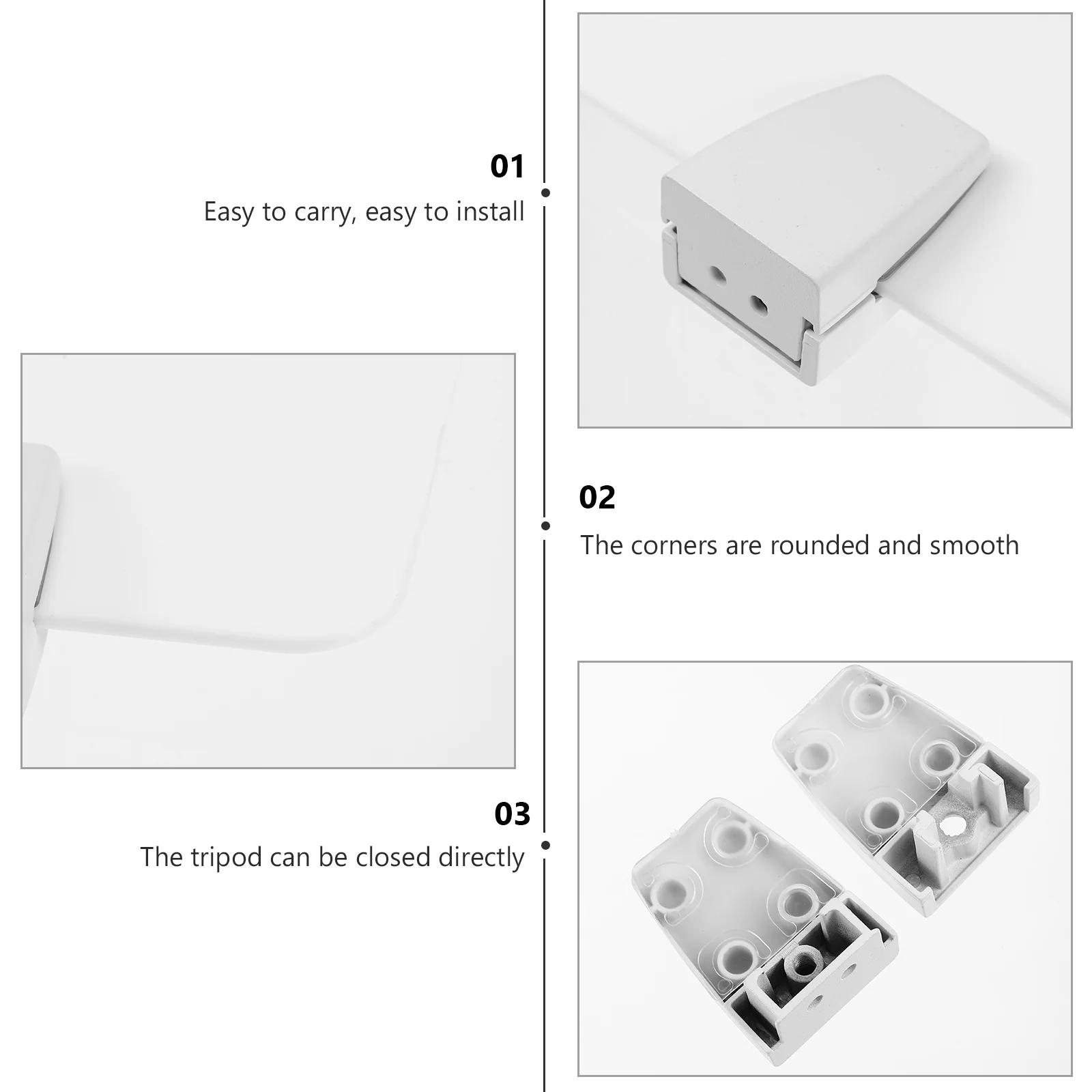 01
Easy to carry, easy to install

02
The corners are rounded and smooth

03
The tripod can be closed directly