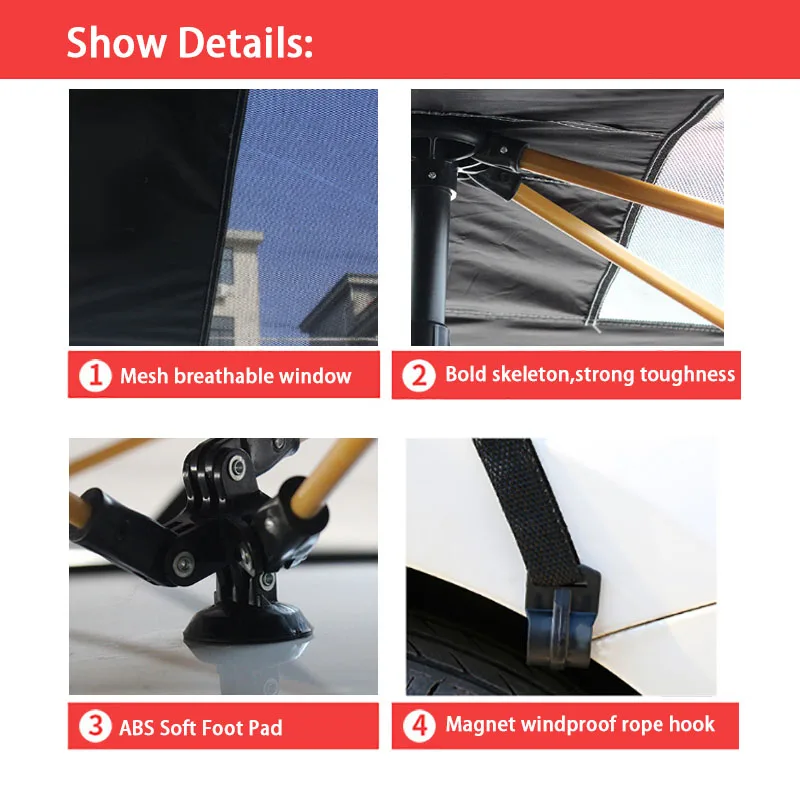 Show Details:

1 Mesh breathable window

2 Bold skeleton,strong toughness

3 ABS Soft Foot Pad

4 Magnet windproof rope hook